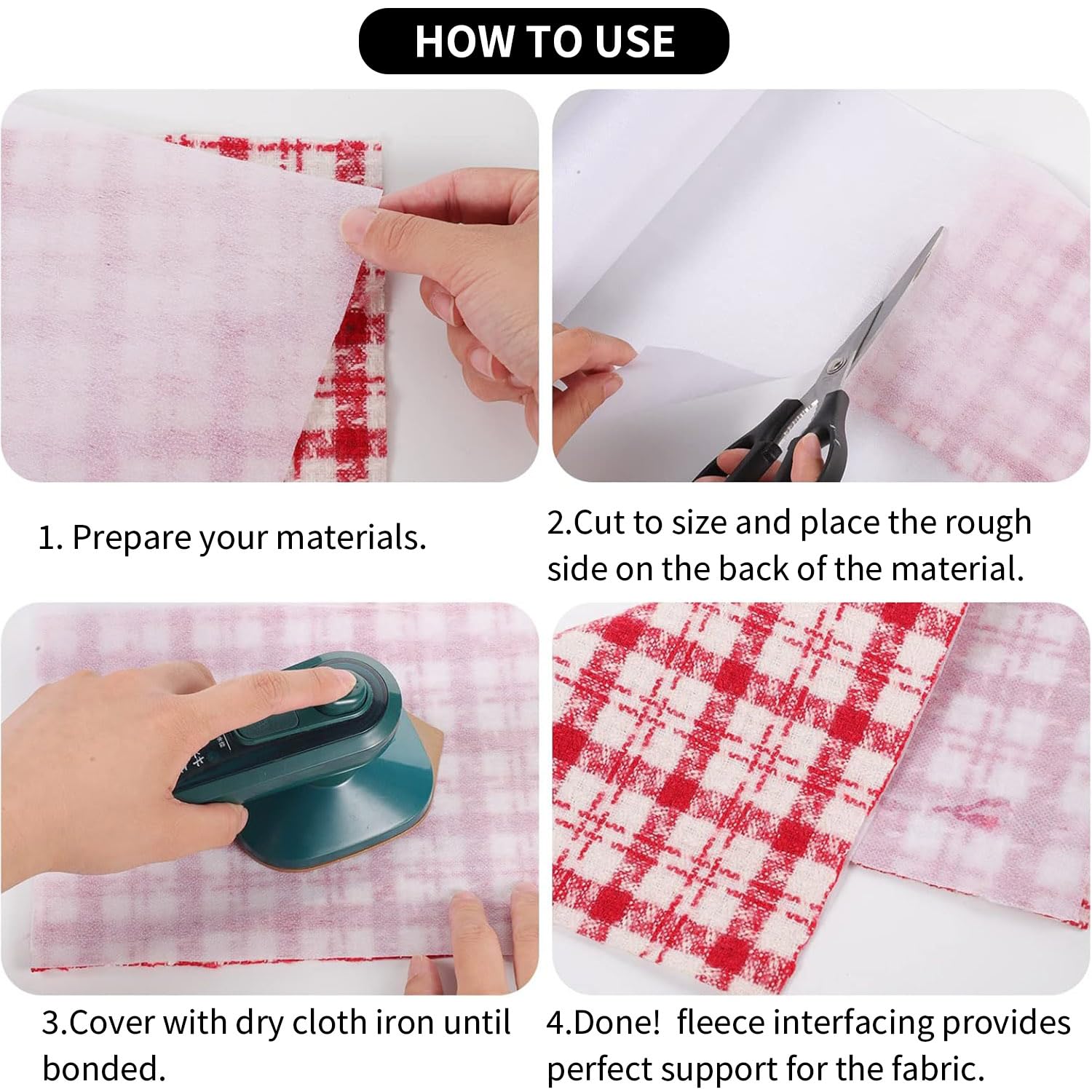 HOW TO USE

1. Prepare your materials.

2.Cut to size and place the rough side on the back of the material.

3.Cover with dry cloth iron until bonded.

4.Done!  fleece interfacing provides perfect support for the fabric.