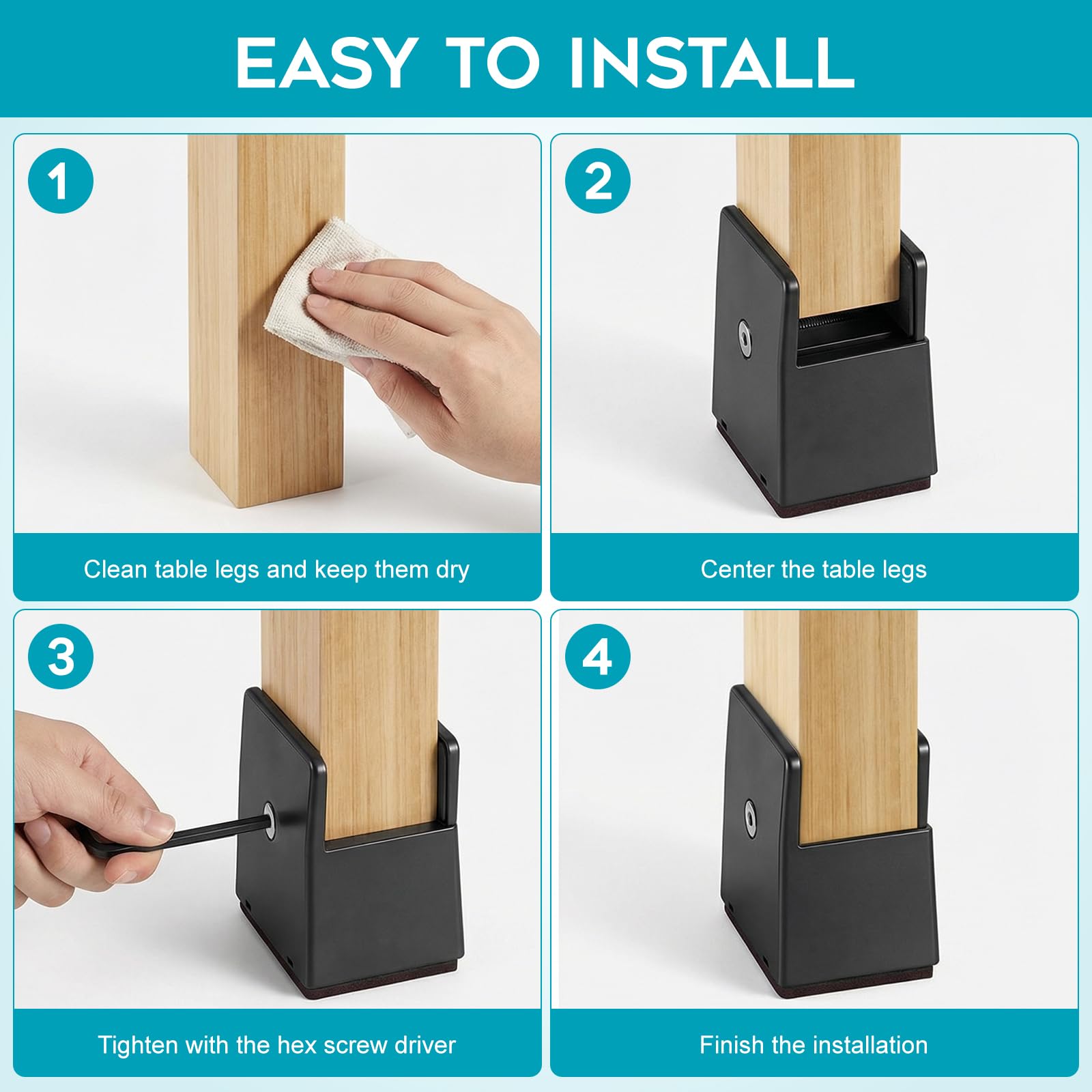 EASY TO INSTALL

1

Clean table legs and keep them dry

2

Center the table legs

3

Tighten with the hex screw driver

4

Finish the installation