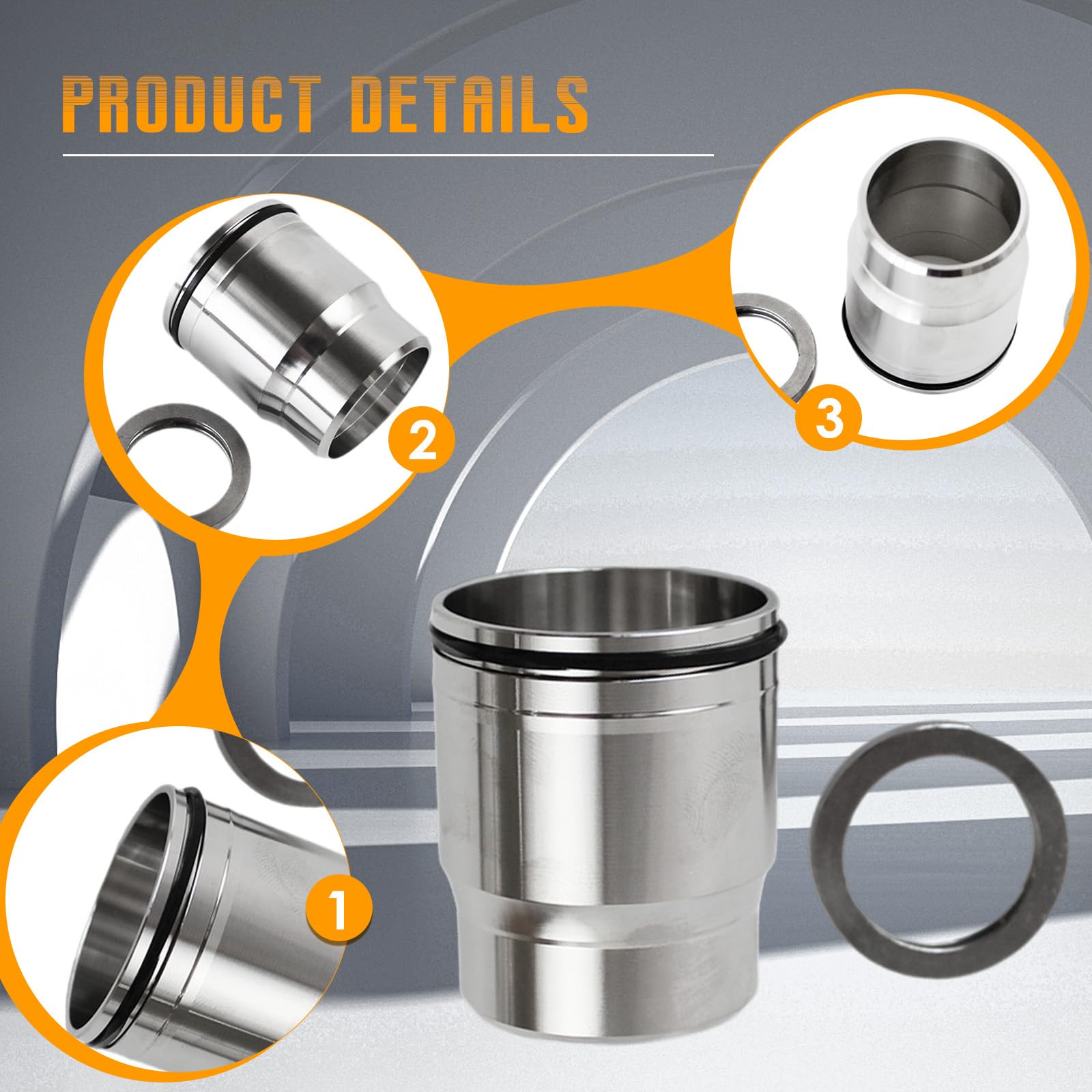 PRODUCT DETAILS

2

3

1