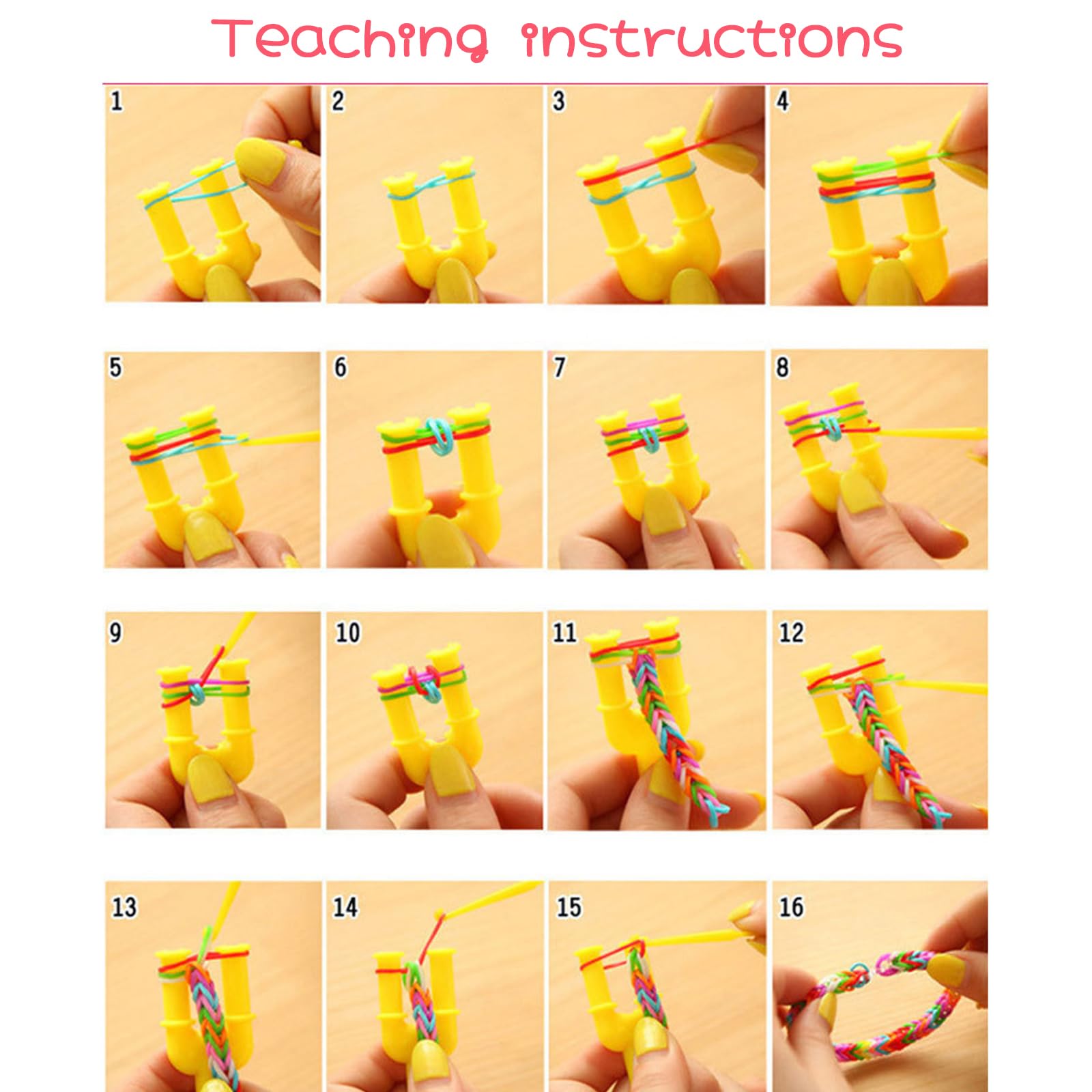 Teaching instructions

1 2 3 4

5 6 7 8

9 10 11 12

13 14 15 16