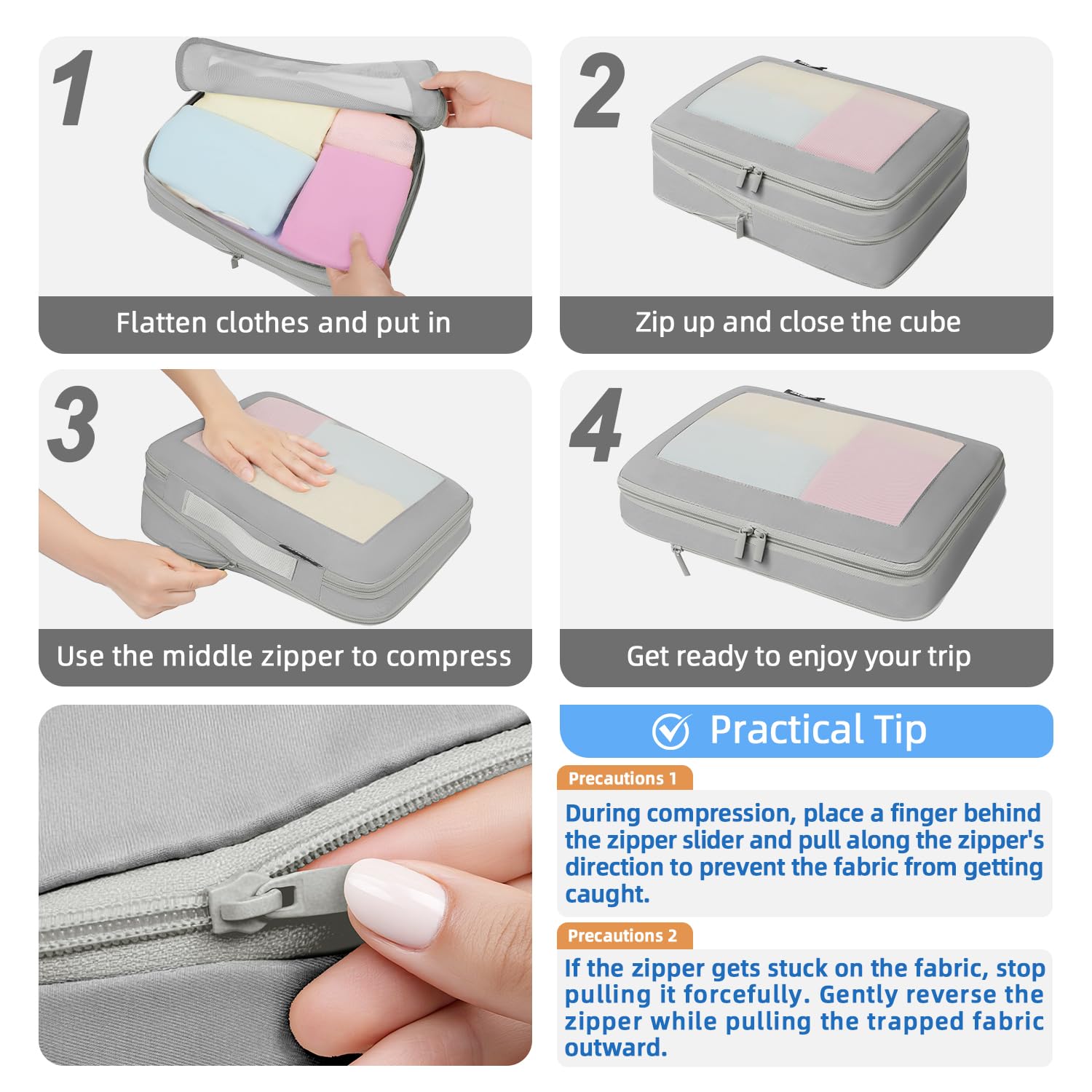 1

Flatten clothes and put in

2

Zip up and close the cube

3

Use the middle zipper to compress

4

Get ready to enjoy your trip

Practical Tip

Precautions 1

During compression, place a finger behind the zipper slider and pull along the zipper's direction to prevent the fabric from getting caught.

Precautions 2

If the zipper gets stuck on the fabric, stop pulling it forcefully. Gently reverse the zipper while pulling the trapped fabric outward.