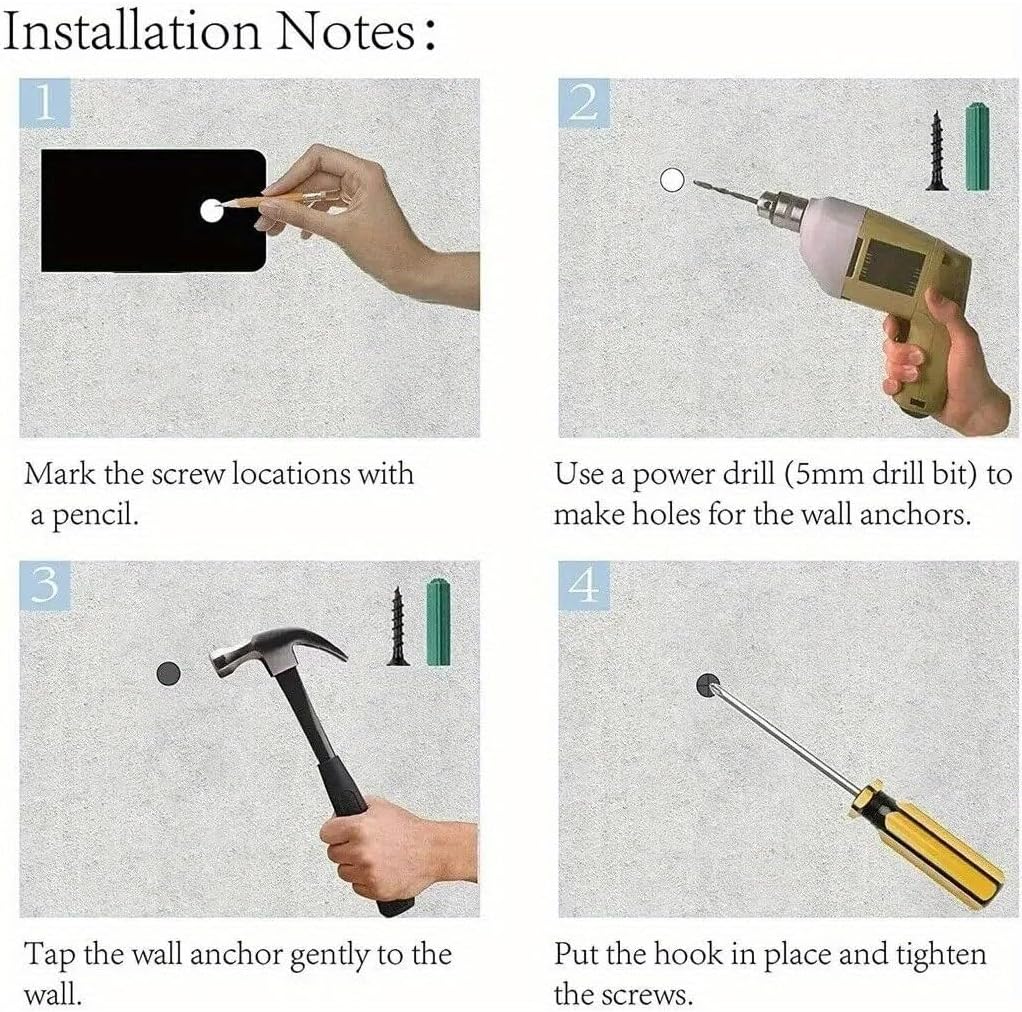 Installation Notes:

1

Mark the screw locations with a pencil.

2

Use a power drill (5mm drill bit) to make holes for the wall anchors.

3

Tap the wall anchor gently to the wall.

4

Put the hook in place and tighten the screws.