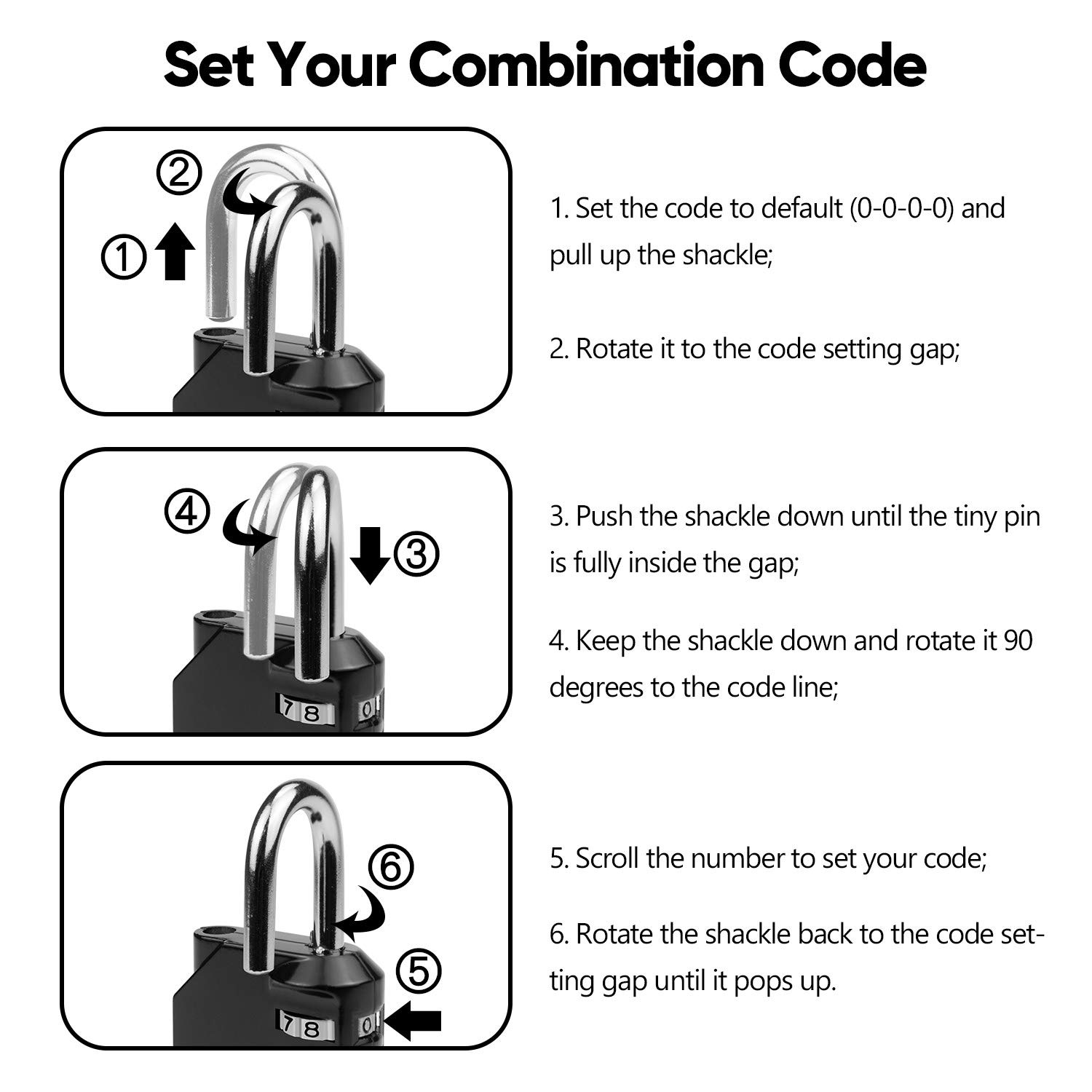 Set Your Combination Code

②

①

1. Set the code to default (0-0-0-0) and pull up the shackle;

2. Rotate it to the code setting gap;

④

③

7 8 0

3. Push the shackle down until the tiny pin is fully inside the gap;

4. Keep the shackle down and rotate it 90 degrees to the code line;

⑥

⑤

7 8 0

5. Scroll the number to set your code;

6. Rotate the shackle back to the code setting gap until it pops up.