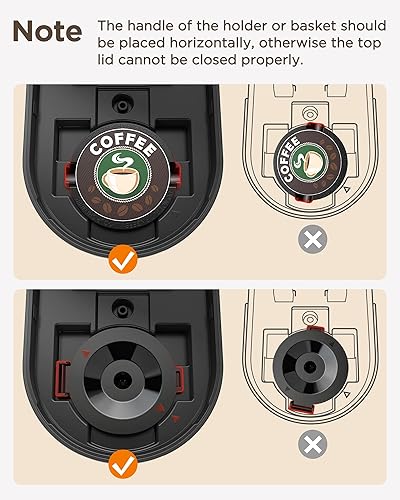 Note The handle of the holder or basket should be placed horizontally, otherwise the top lid cannot be closed properly.

COFFEE

COFFEE