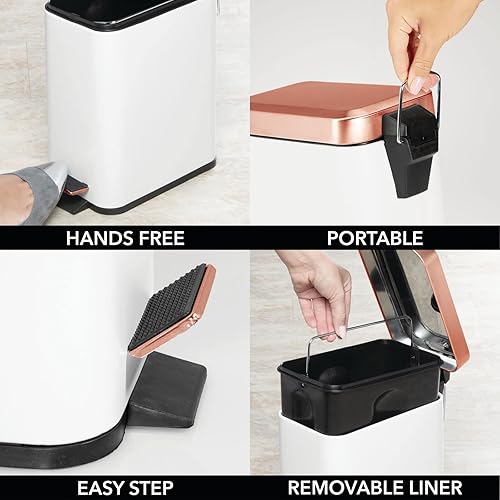 HANDS FREE

PORTABLE

EASY STEP

REMOVABLE LINER