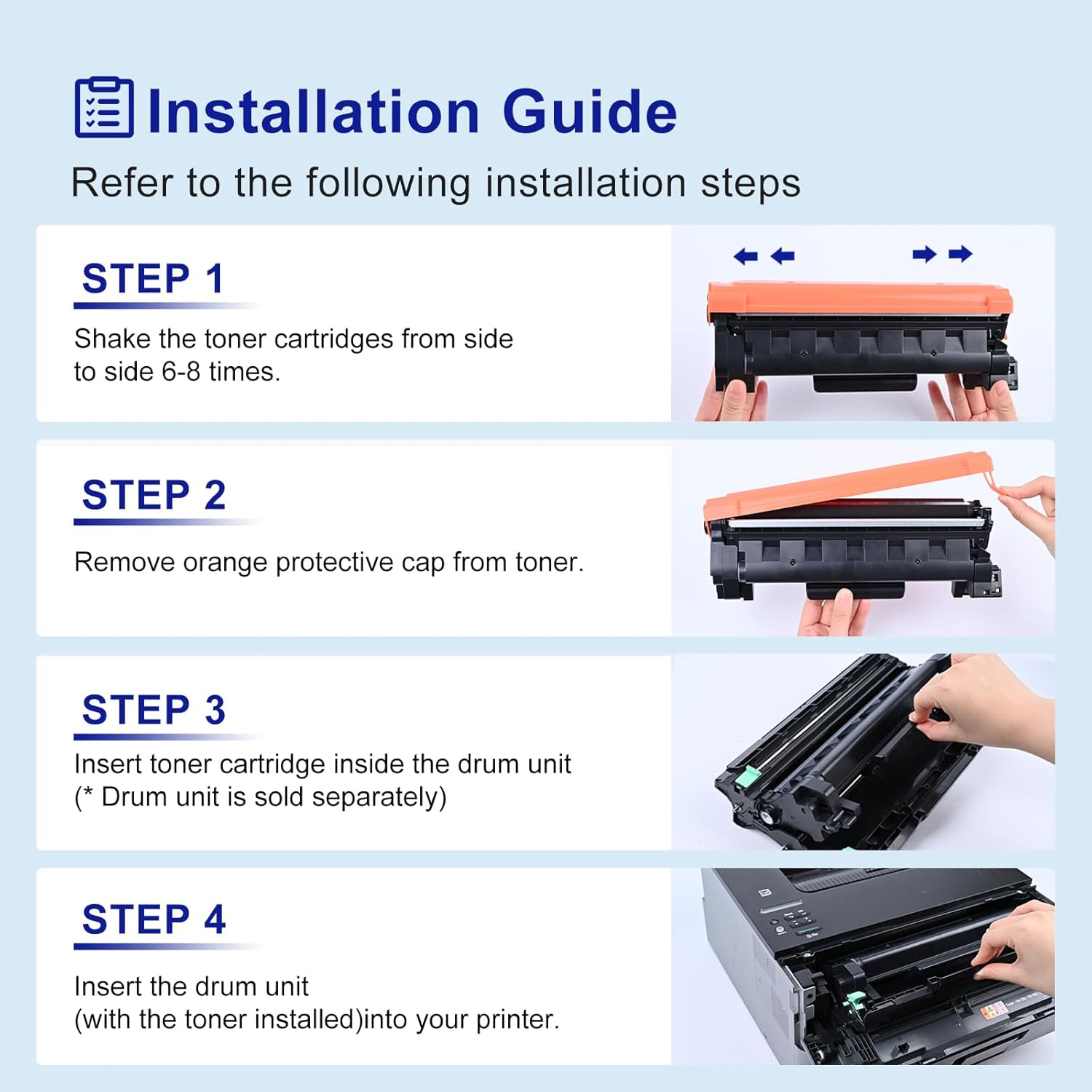 Installation Guide

Refer to the following installation steps

STEP 1

Shake the toner cartridges from side to side 6-8 times.

STEP 2

Remove orange protective cap from toner.

STEP 3

Insert toner cartridge inside the drum unit (* Drum unit is sold separately)

STEP 4

Insert the drum unit (with the toner installed)into your printer.