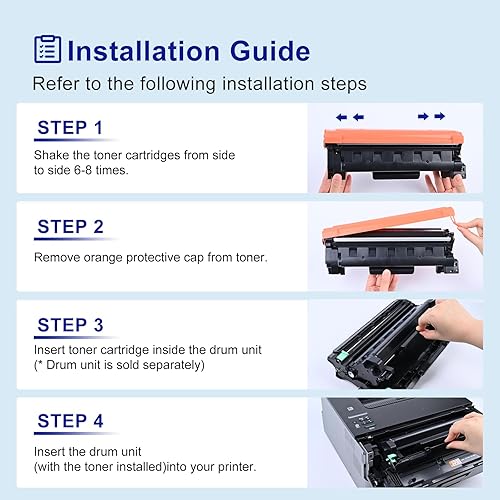 Installation Guide

Refer to the following installation steps

STEP 1

Shake the toner cartridges from side to side 6-8 times.

STEP 2

Remove orange protective cap from toner.

STEP 3

Insert toner cartridge inside the drum unit (* Drum unit is sold separately)

STEP 4

Insert the drum unit (with the toner installed)into your printer.