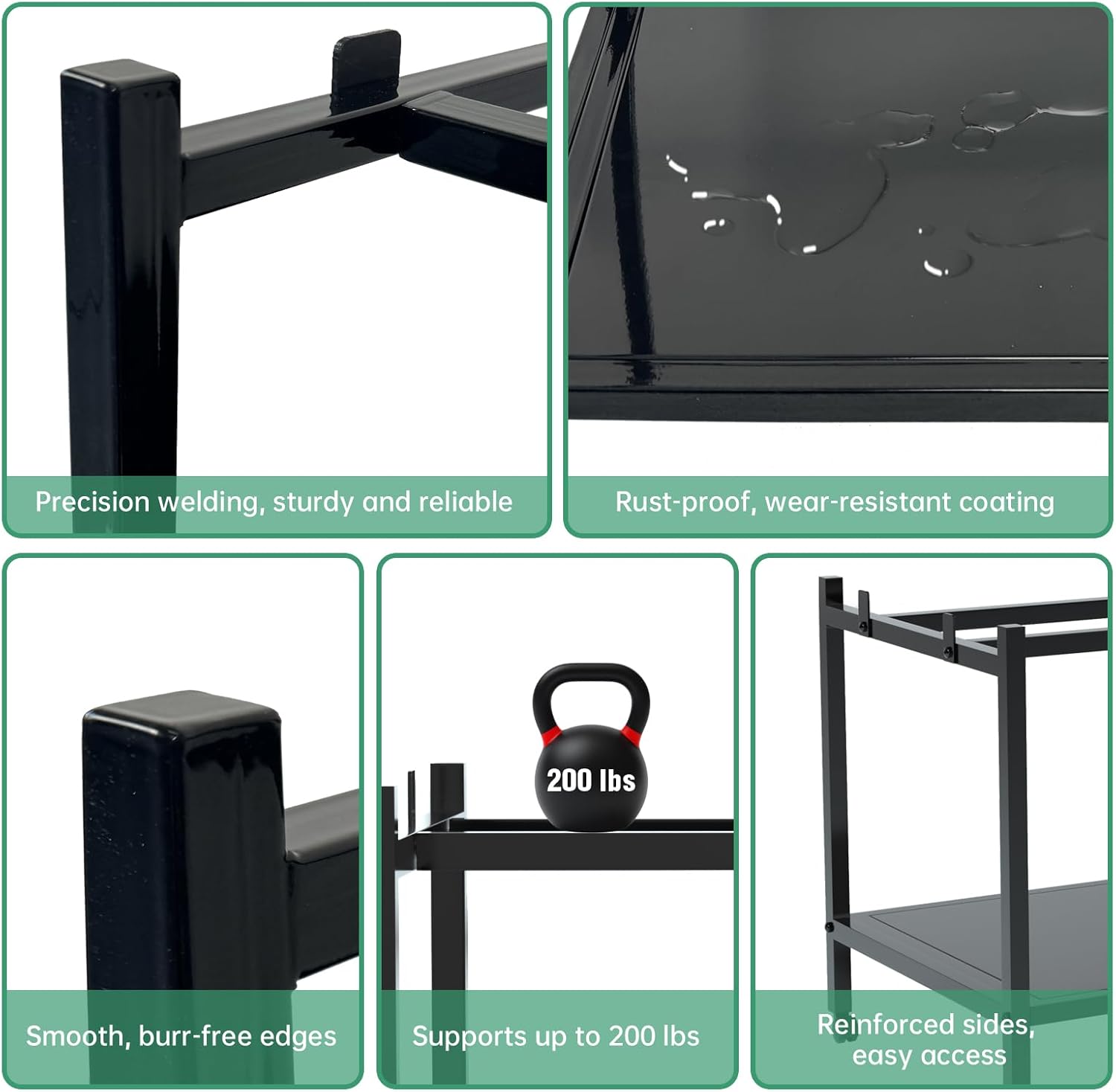 Precision welding, sturdy and reliable

Rust-proof, wear-resistant coating

Smooth, burr-free edges

200 lbs

Supports up to 200 lbs

Reinforced sides, easy access