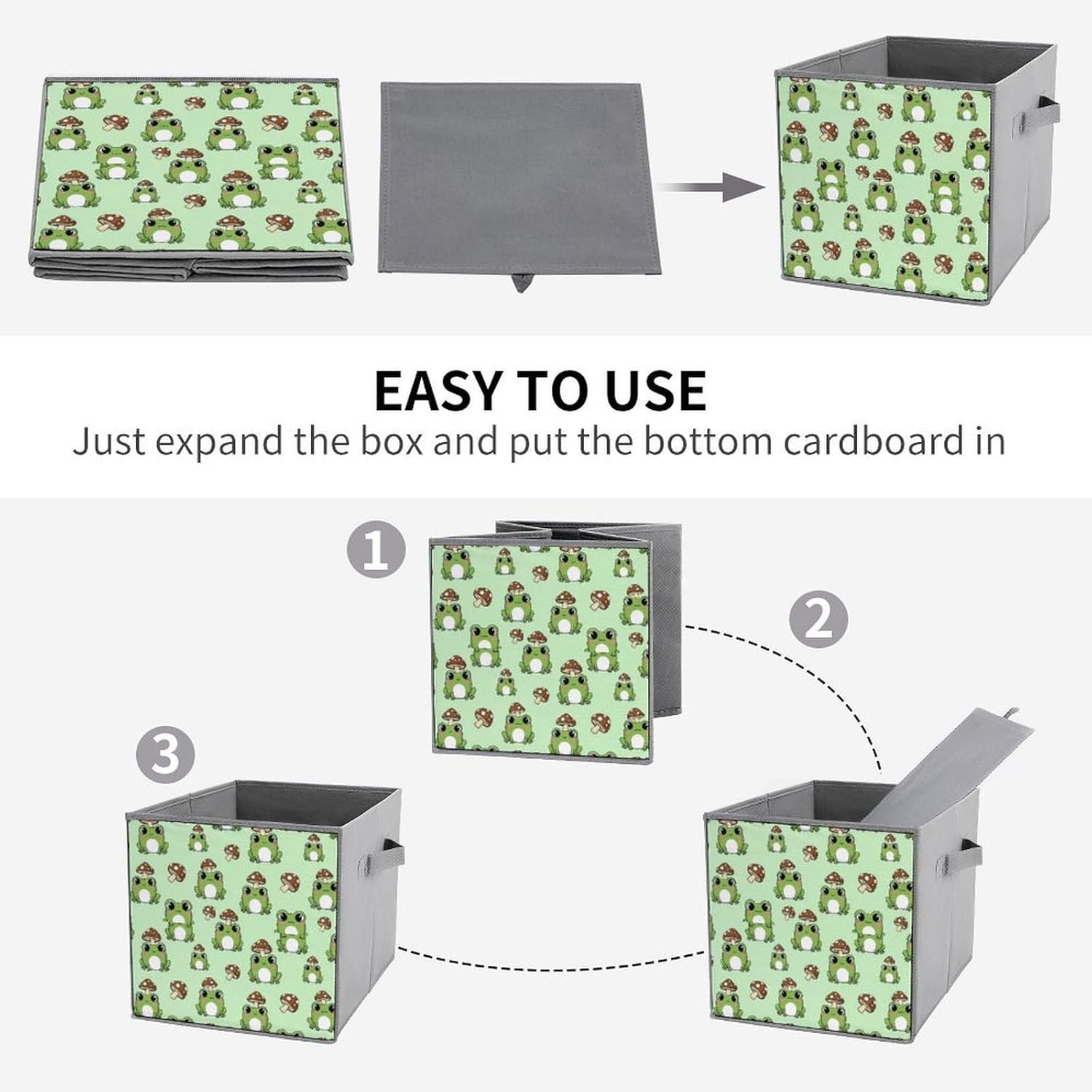 EASY TO USE
Just expand the box and put the bottom cardboard in

1

2

3