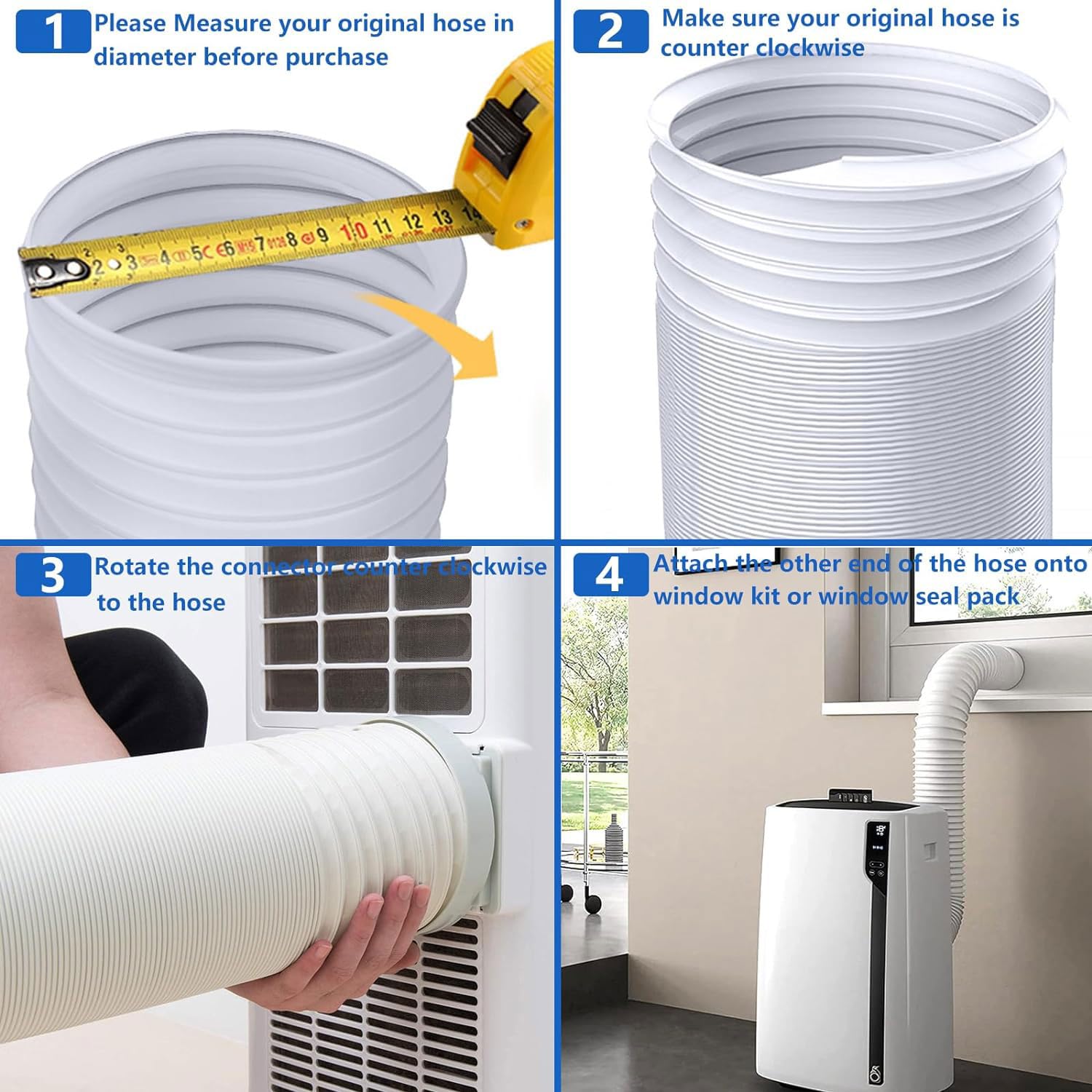 1 Please Measure your original hose in diameter before purchase

2 3 4 5 6 7 8 9 10 11 12 13 14

2 Make sure your original hose is counter clockwise

3 Rotate the connector counter clockwise to the hose

4 Attach the other end of the hose onto window kit or window seal pack