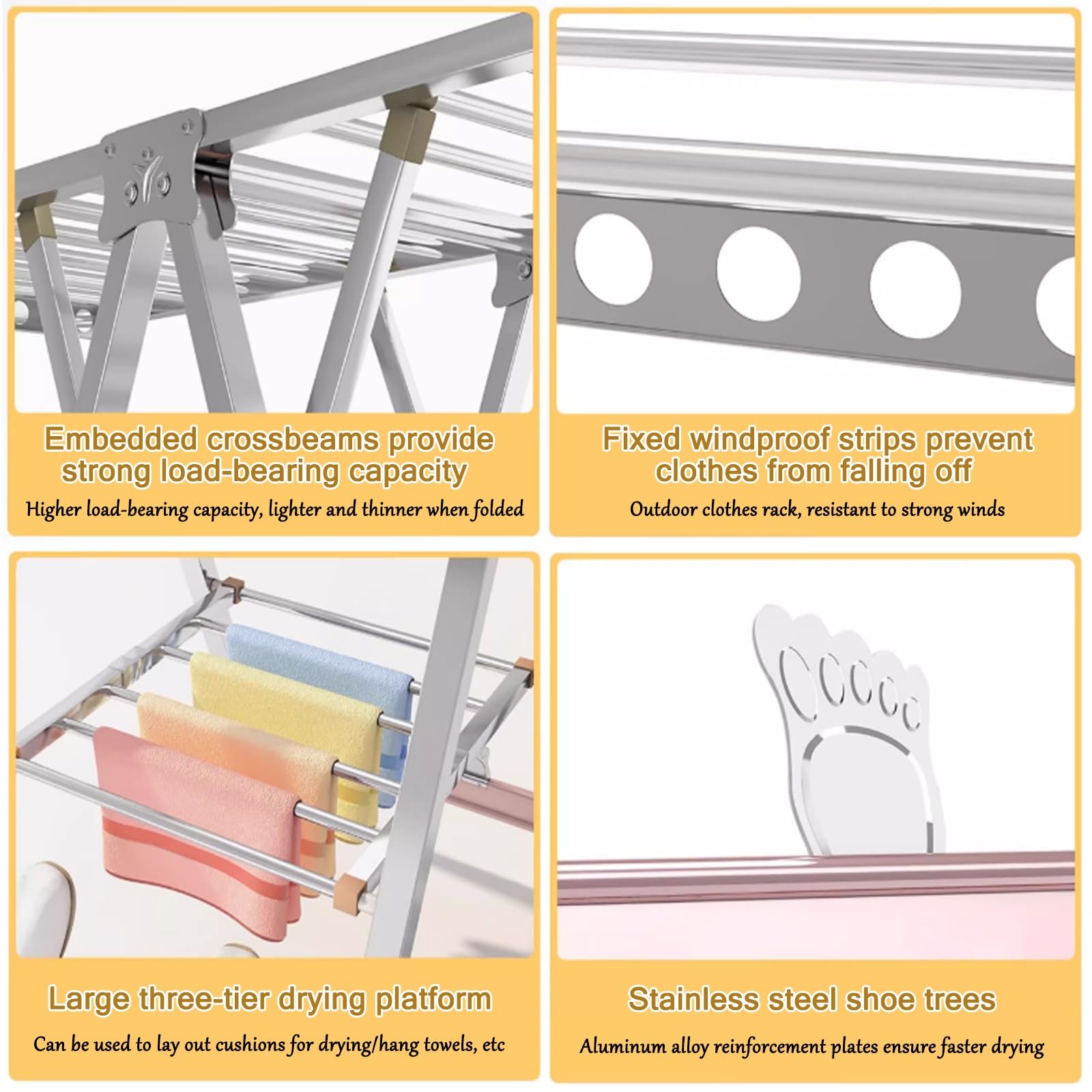 Embedded crossbeams provide strong load-bearing capacity

Higher load-bearing capacity, lighter and thinner when folded

Fixed windproof strips prevent clothes from falling off

Outdoor clothes rack, resistant to strong winds

Large three-tier drying platform

Can be used to lay out cushions for drying/hang towels, etc

Stainless steel shoe trees

Aluminum alloy reinforcement plates ensure faster drying