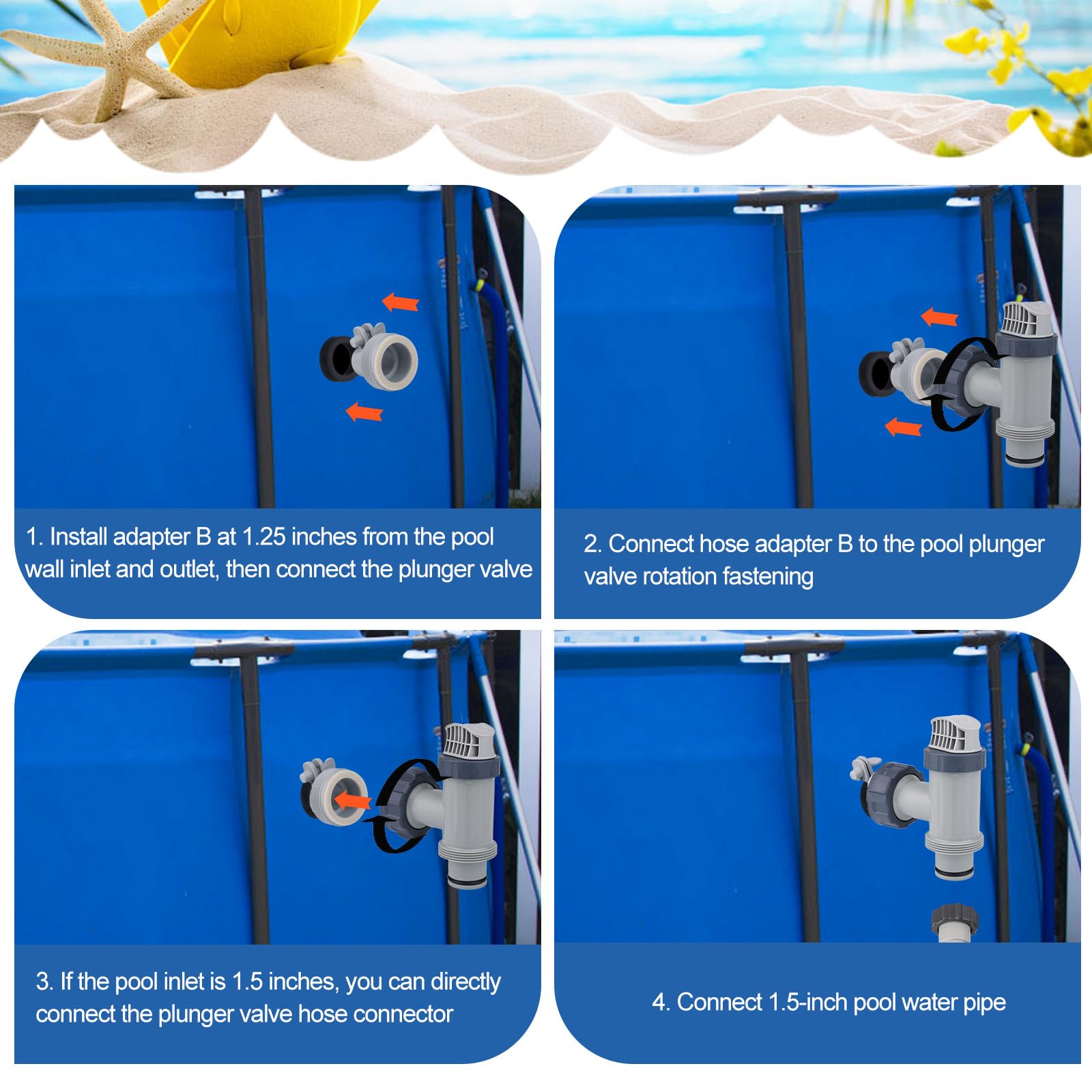 1. Install adapter B at 1.25 inches from the pool wall inlet and outlet, then connect the plunger valve

2. Connect hose adapter B to the pool plunger valve rotation fastening

3. If the pool inlet is 1.5 inches, you can directly connect the plunger valve hose connector

4. Connect 1.5-inch pool water pipe