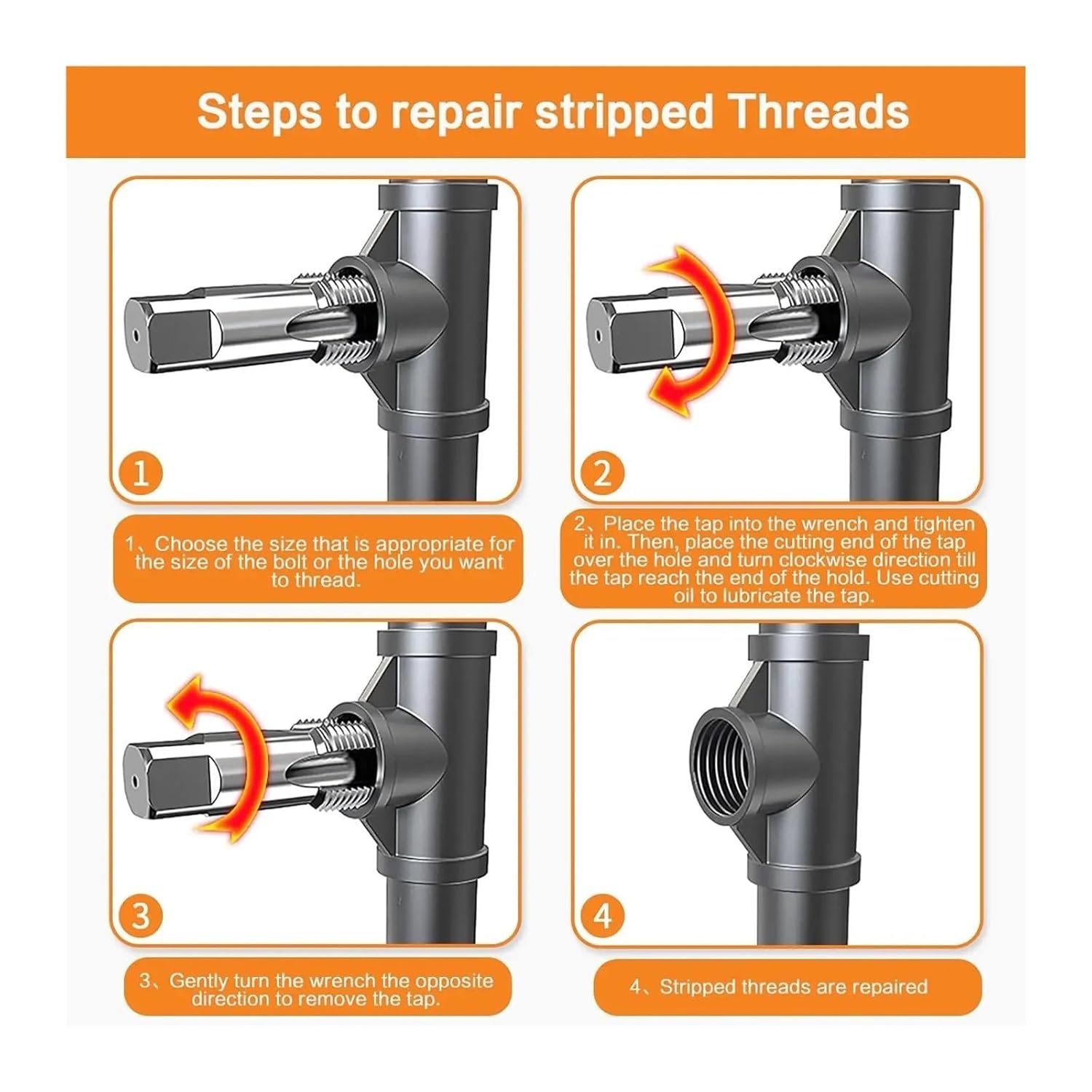 Steps to repair stripped Threads

1

1、Choose the size that is appropriate for the size of the bolt or the hole you want to thread.

2

2、Place the tap into the wrench and tighten it in. Then, place the cutting end of the tap over the hole and turn clockwise direction till the tap reach the end of the hold. Use cutting oil to lubricate the tap.

3

3、Gently turn the wrench the opposite direction to remove the tap.

4

4、Stripped threads are repaired