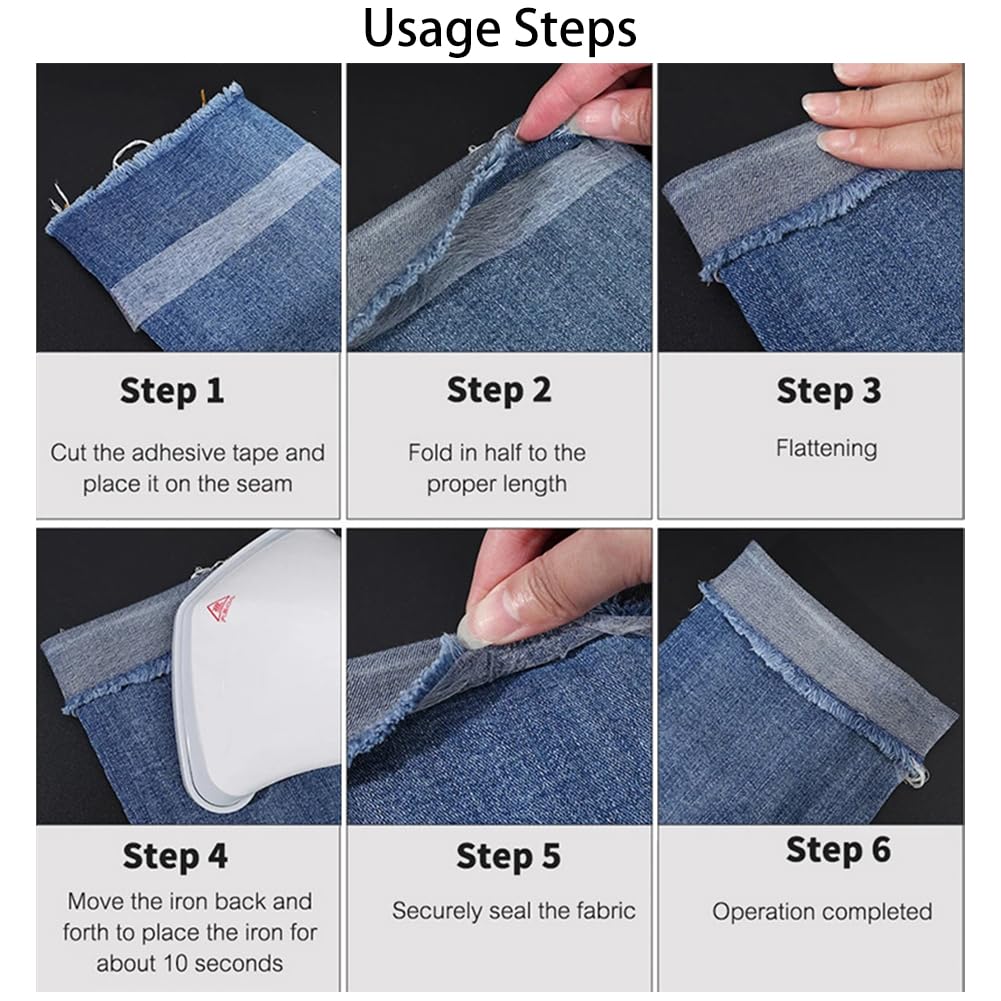 Usage Steps

Step 1

Cut the adhesive tape and place it on the seam

Step 2

Fold in half to the proper length

Step 3

Flattening

Step 4

Move the iron back and forth to place the iron for about 10 seconds

Step 5

Securely seal the fabric

Step 6

Operation completed