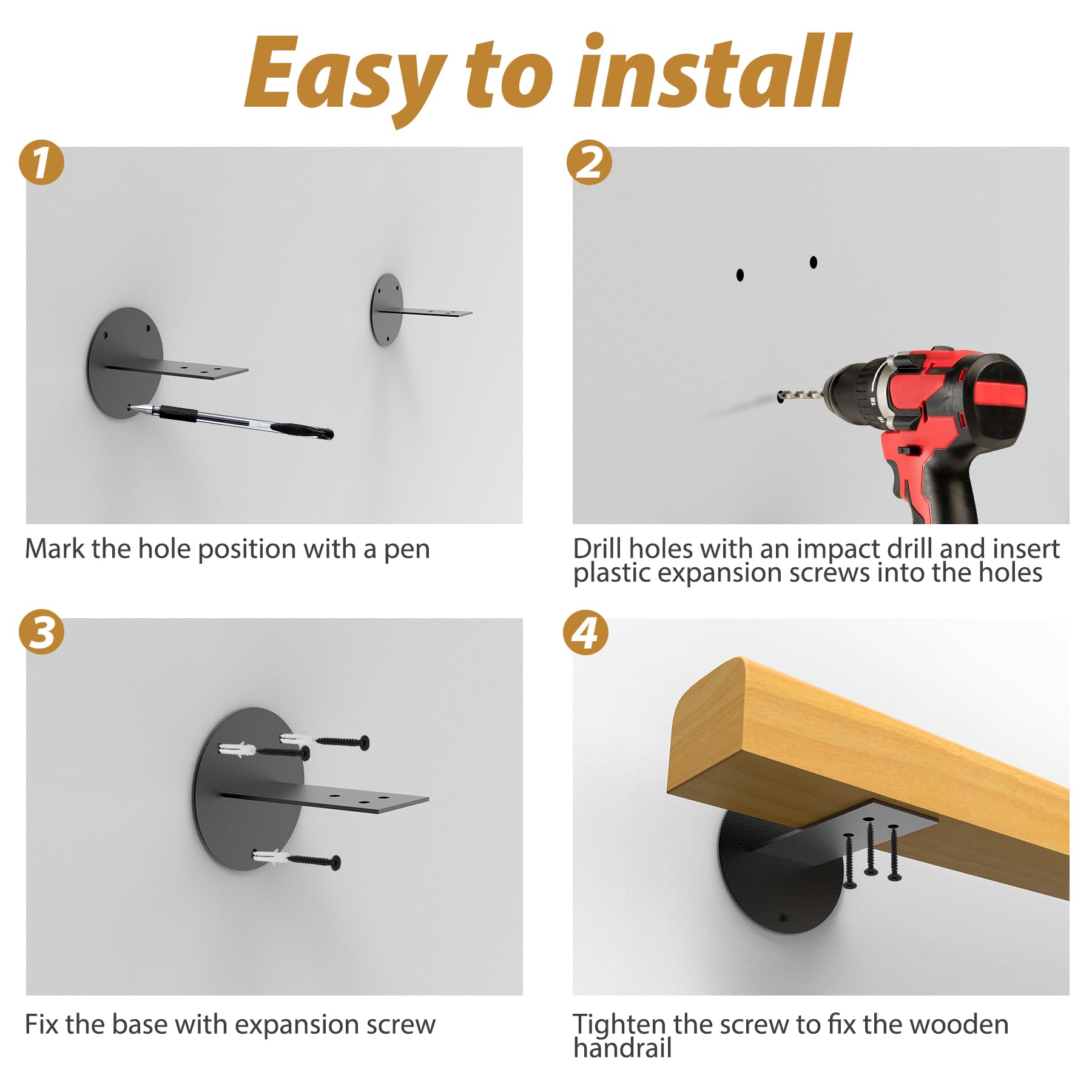 Easy to install

1

Mark the hole position with a pen

2

Drill holes with an impact drill and insert plastic expansion screws into the holes

3

Fix the base with expansion screw

4

Tighten the screw to fix the wooden handrail