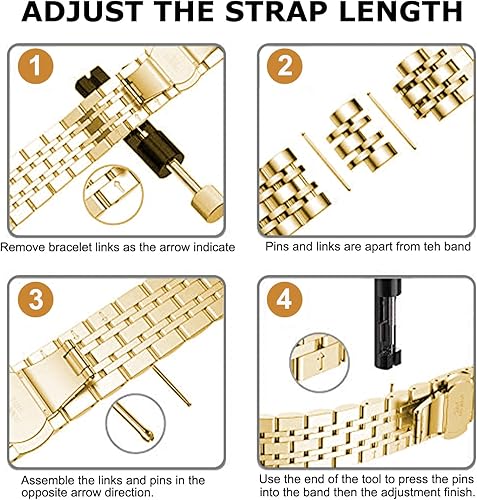 ADJUST THE STRAP LENGTH

1

Remove bracelet links as the arrow indicate

2

Pins and links are apart from teh band

3

Assemble the links and pins in the opposite arrow direction.

4

Use the end of the tool to press the pins into the band then the adjustment finish.