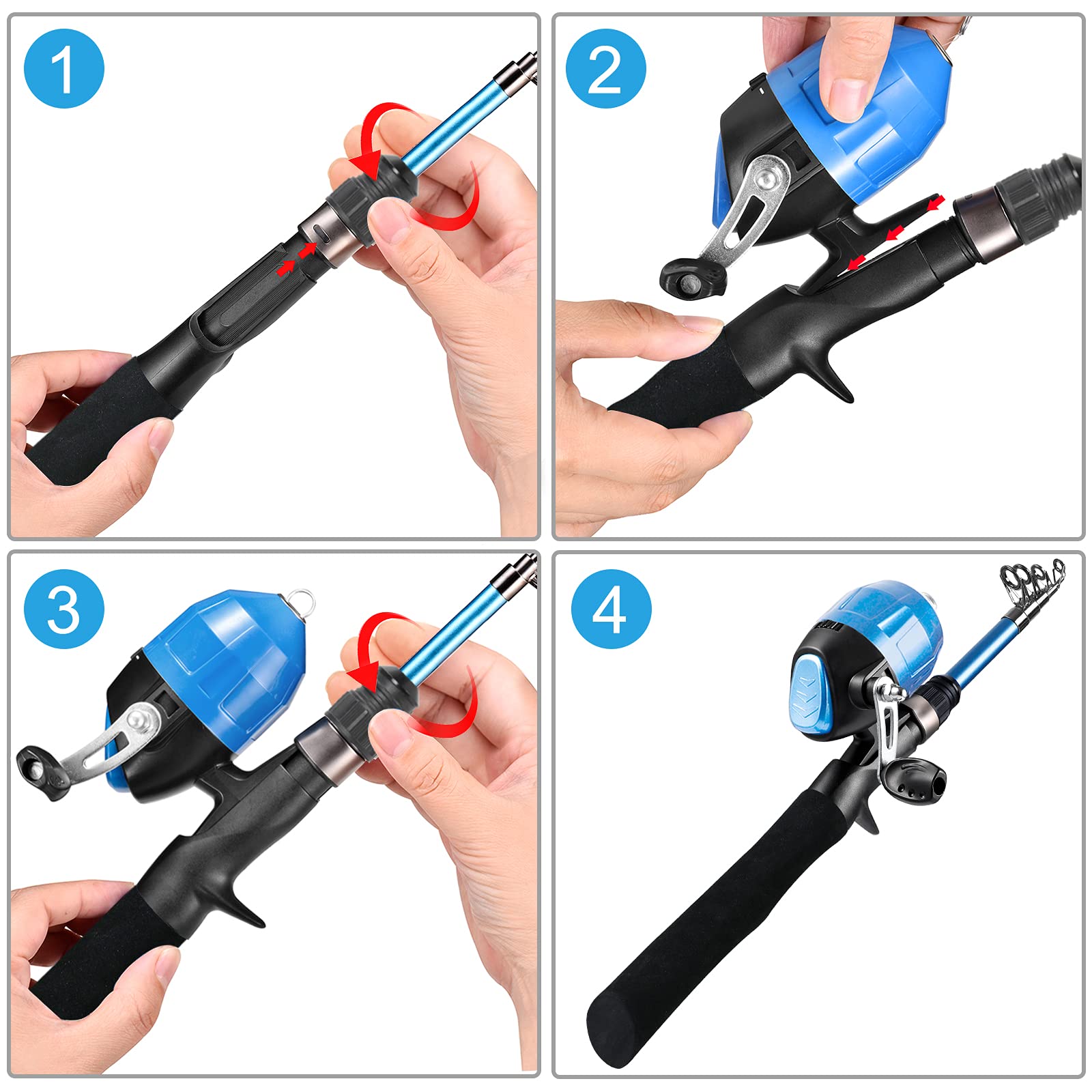 1

2

3

4