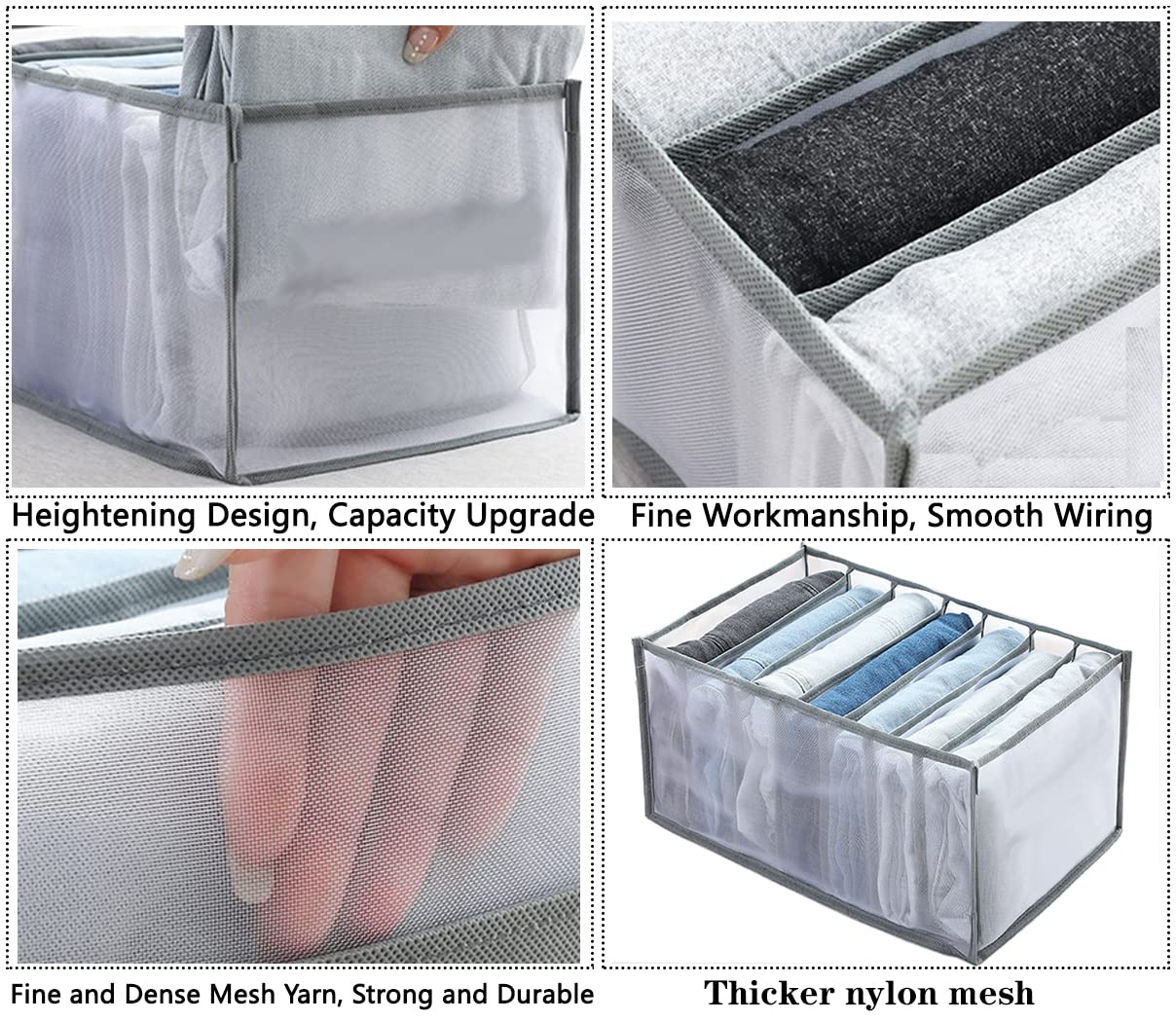 Heightening Design, Capacity Upgrade

Fine Workmanship, Smooth Wiring

Fine and Dense Mesh Yarn, Strong and Durable

Thicker nylon mesh