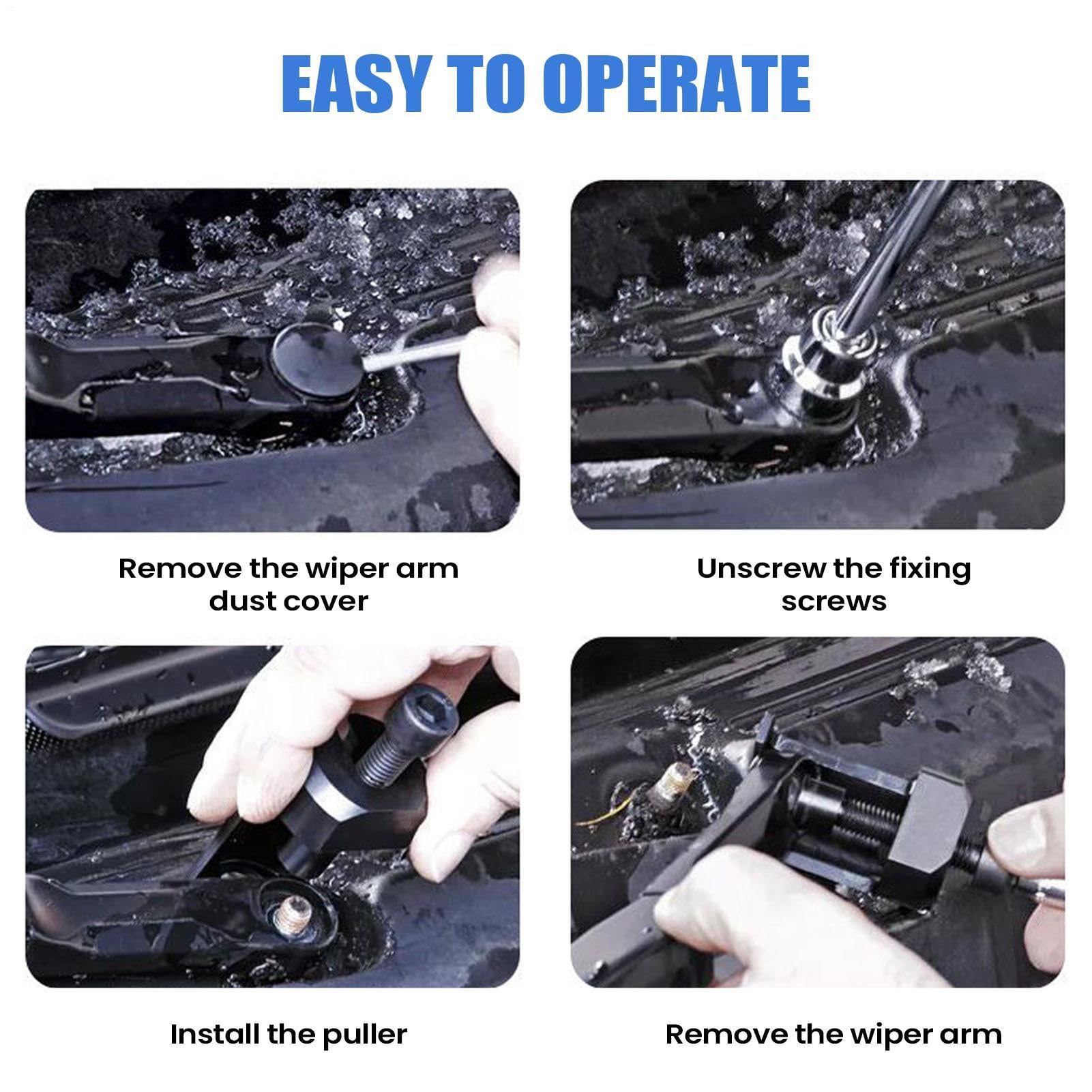 EASY TO OPERATE

Remove the wiper arm dust cover

Unscrew the fixing screws

Install the puller

Remove the wiper arm