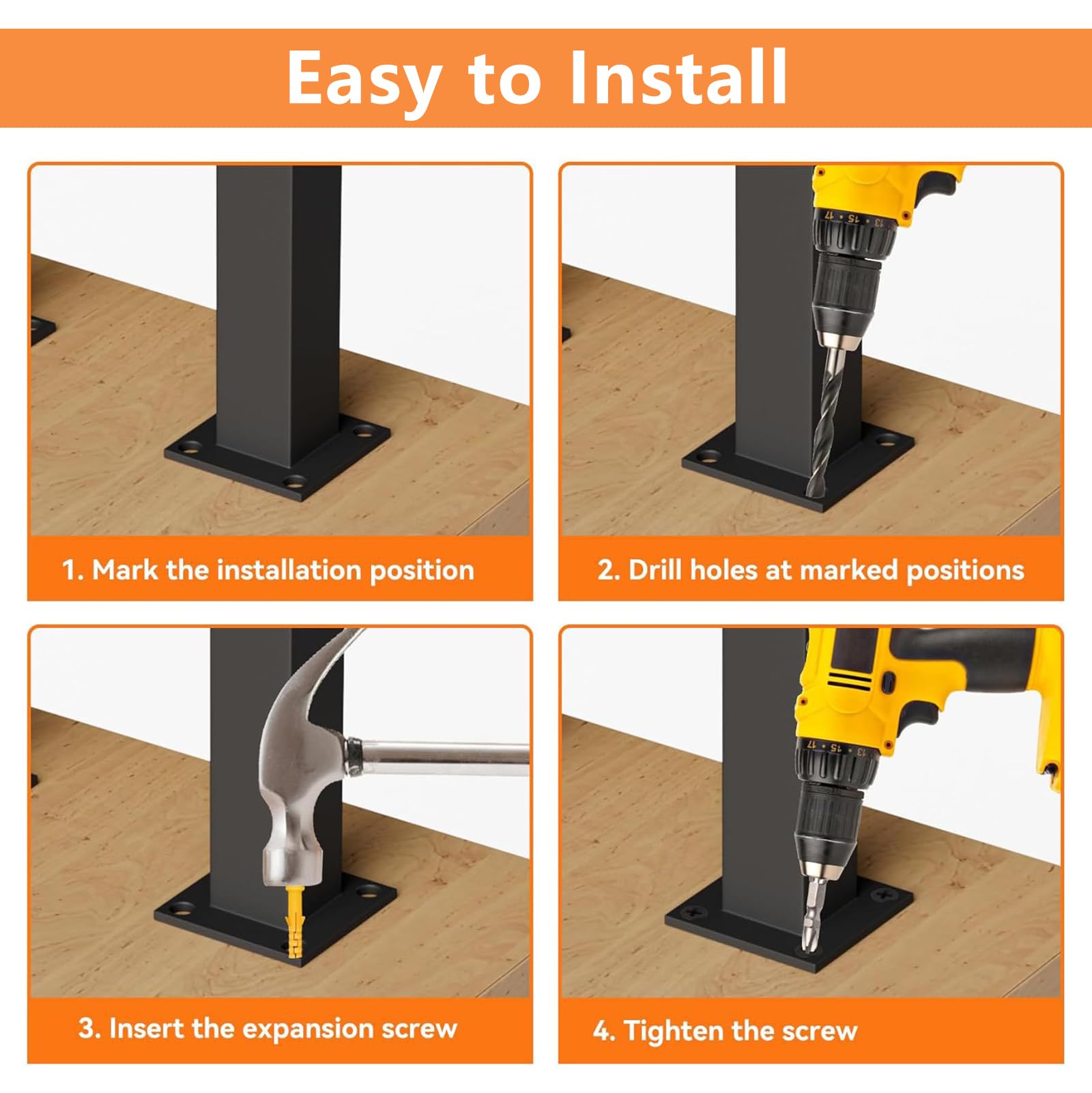 Easy to Install

1. Mark the installation position

2. Drill holes at marked positions

3. Insert the expansion screw

4. Tighten the screw