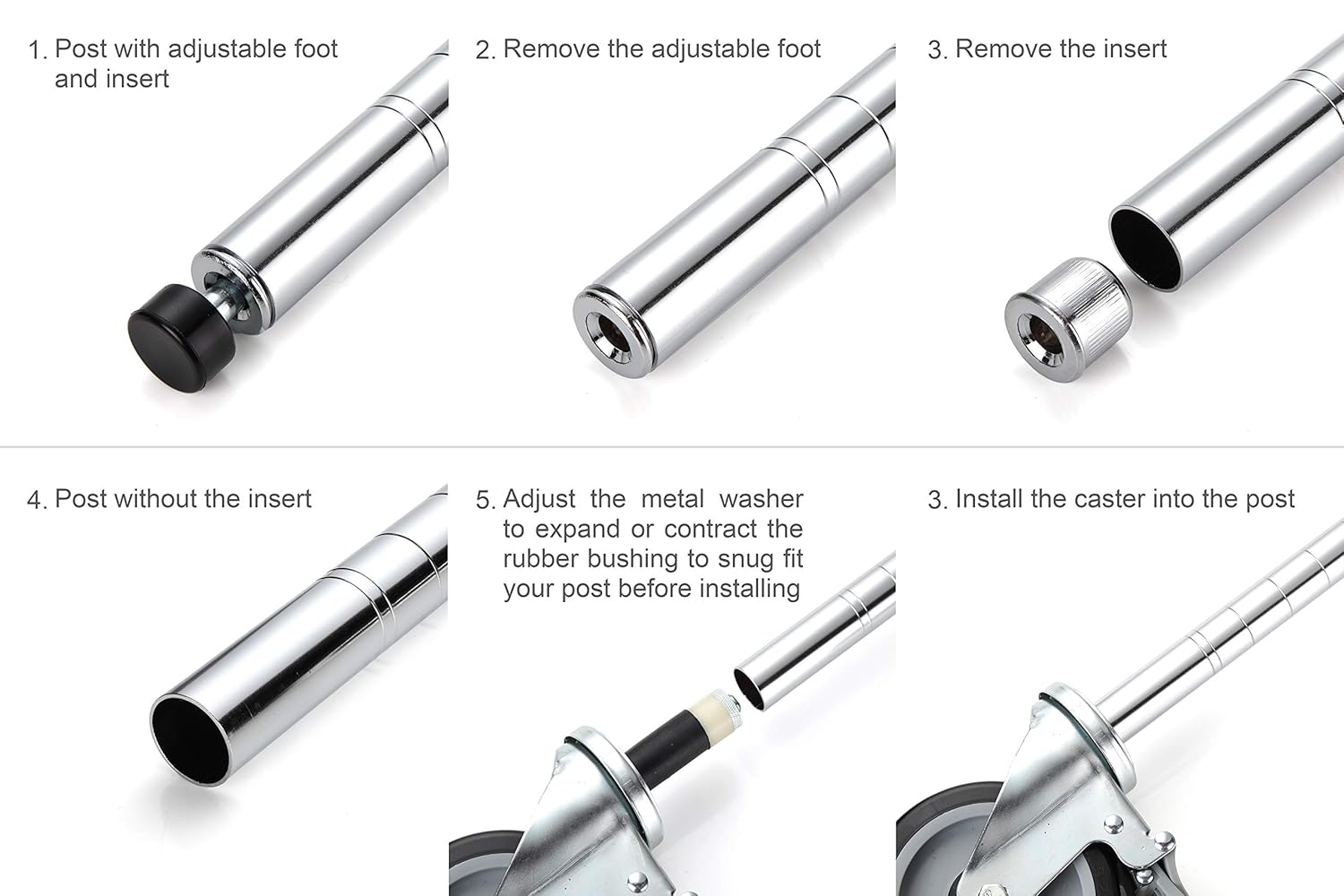 1. Post with adjustable foot and insert

2. Remove the adjustable foot

3. Remove the insert

4. Post without the insert

5. Adjust the metal washer to expand or contract the rubber bushing to snug fit your post before installing

3. Install the caster into the post