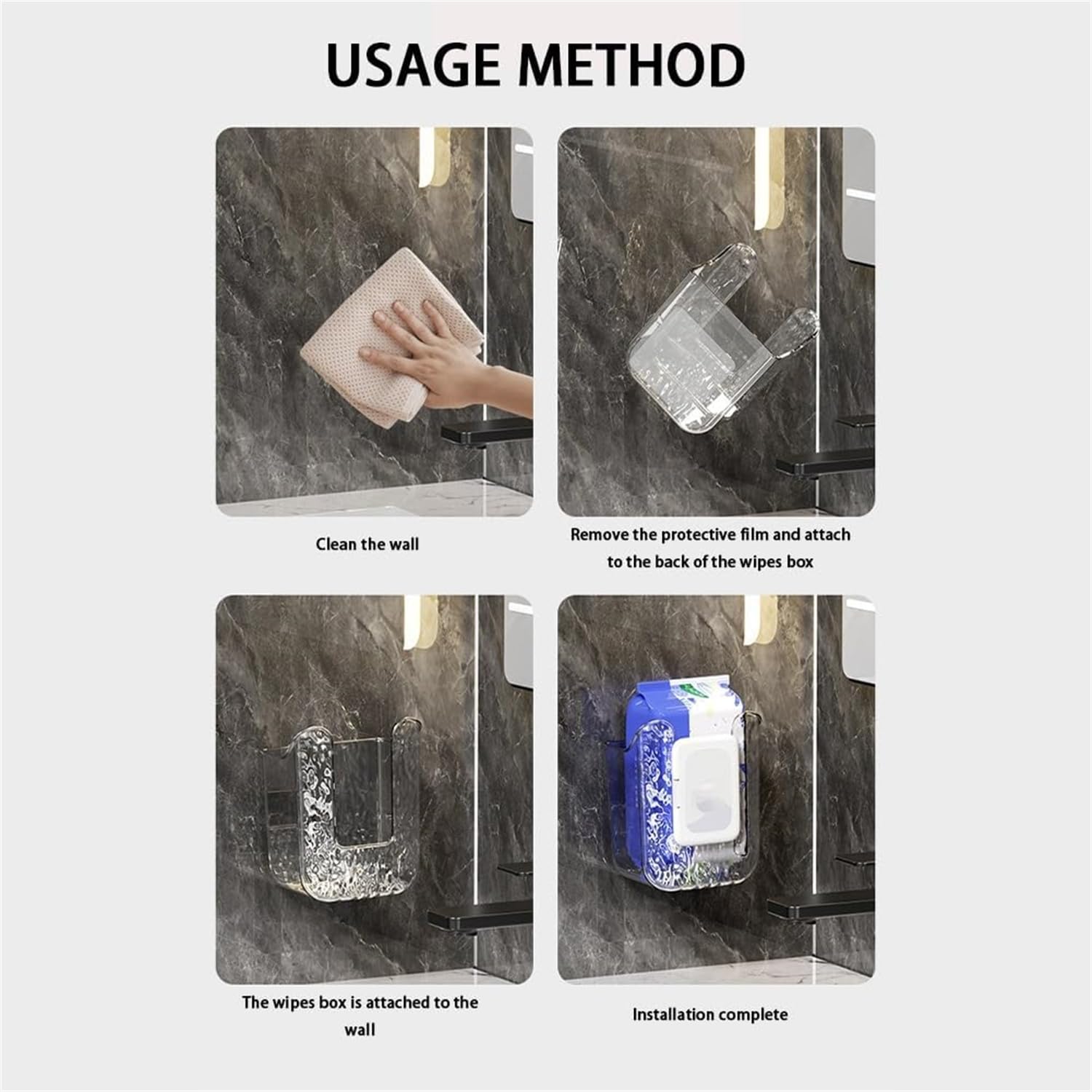 USAGE METHOD

Clean the wall

Remove the protective film and attach to the back of the wipes box

The wipes box is attached to the wall

Installation complete