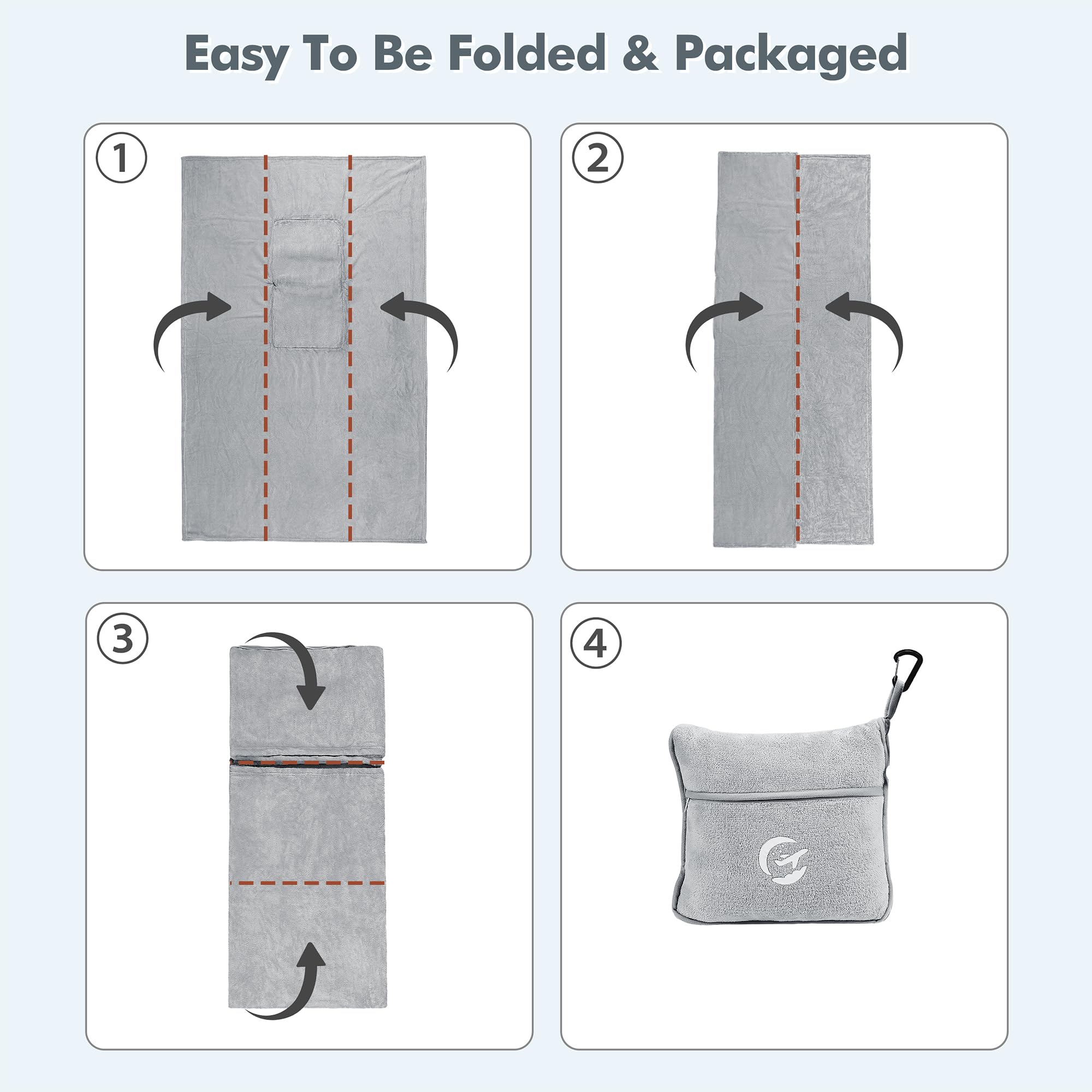 Easy To Be Folded & Packaged

①

②

③

④