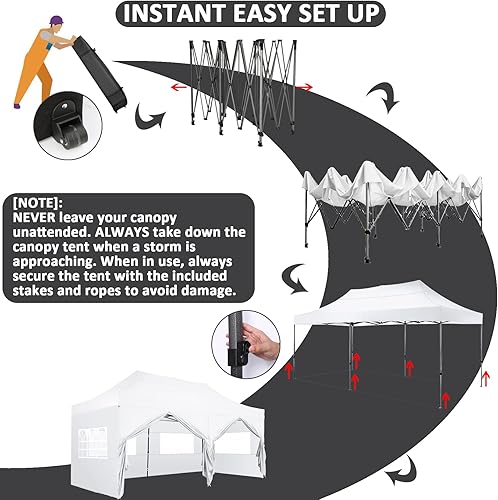 INSTANT EASY SET UP

[NOTE]:
NEVER leave your canopy unattended. ALWAYS take down the canopy tent when a storm is approaching. When in use, always secure the tent with the included stakes and ropes to avoid damage.