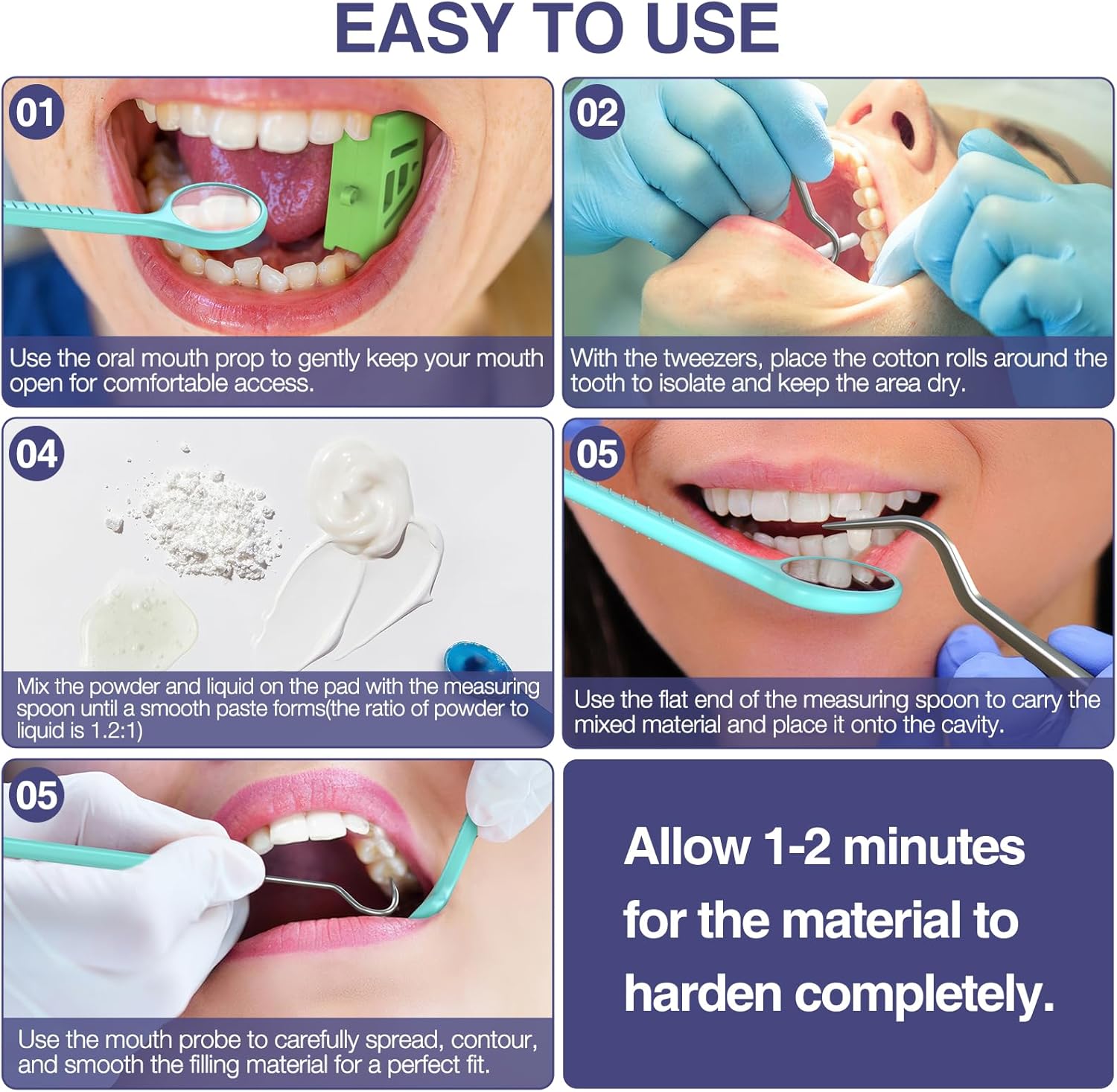 EASY TO USE

01

Use the oral mouth prop to gently keep your mouth open for comfortable access.

02

With the tweezers, place the cotton rolls around the tooth to isolate and keep the area dry.

04

Mix the powder and liquid on the pad with the measuring spoon until a smooth paste forms(the ratio of powder to liquid is 1.2:1)

05

Use the flat end of the measuring spoon to carry the mixed material and place it onto the cavity.

05

Use the mouth probe to carefully spread, contour, and smooth the filling material for a perfect fit.

Allow 1-2 minutes for the material to harden completely.