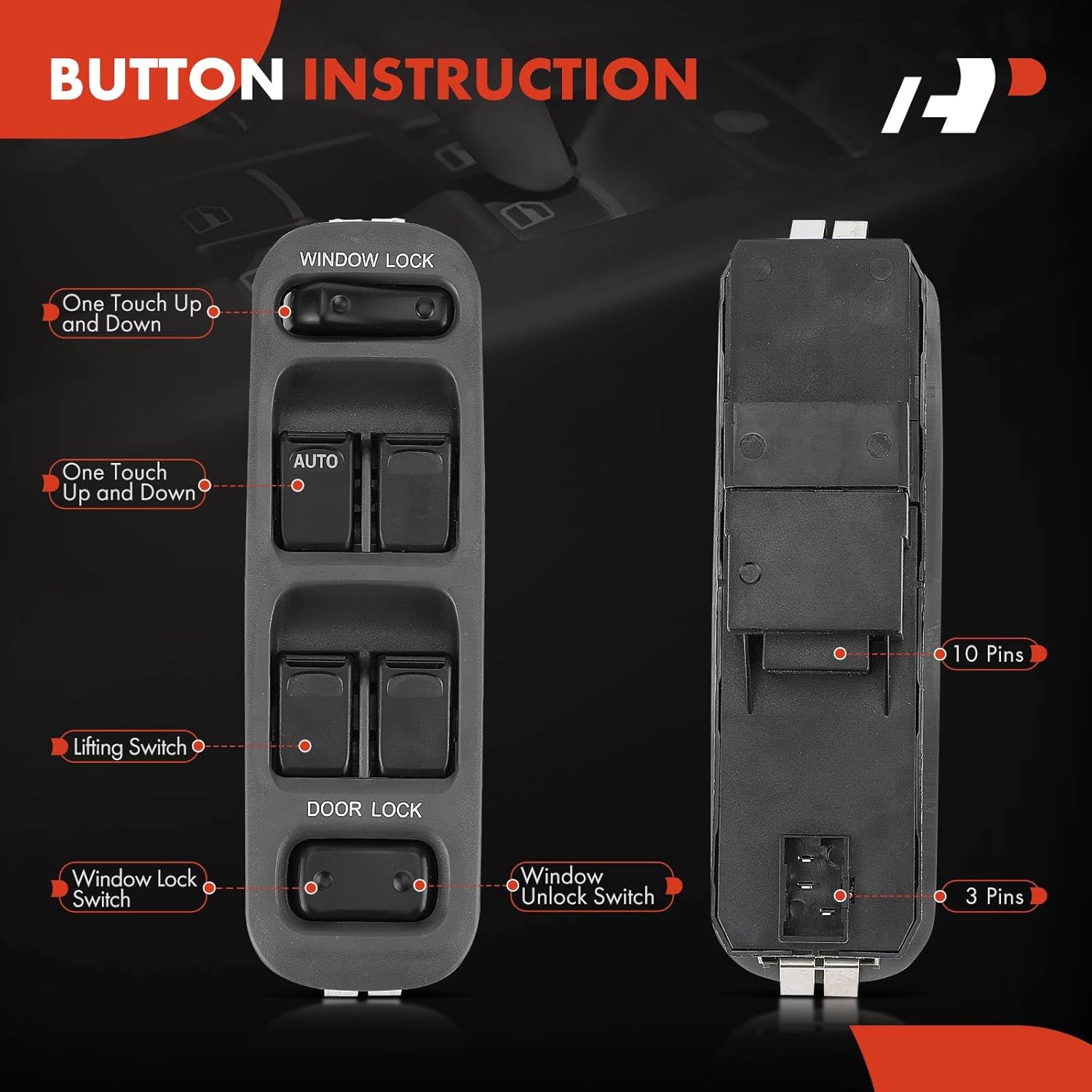 BUTTON INSTRUCTION

WINDOW LOCK

One Touch Up and Down

AUTO

One Touch Up and Down

Lifting Switch

DOOR LOCK

Window Lock Switch

Window Unlock Switch

10 Pins

3 Pins