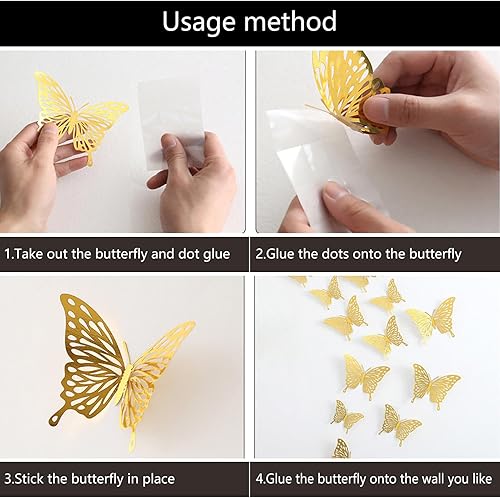 Usage method

1.Take out the butterfly and dot glue

2.Glue the dots onto the butterfly

3.Stick the butterfly in place

4.Glue the butterfly onto the wall you like