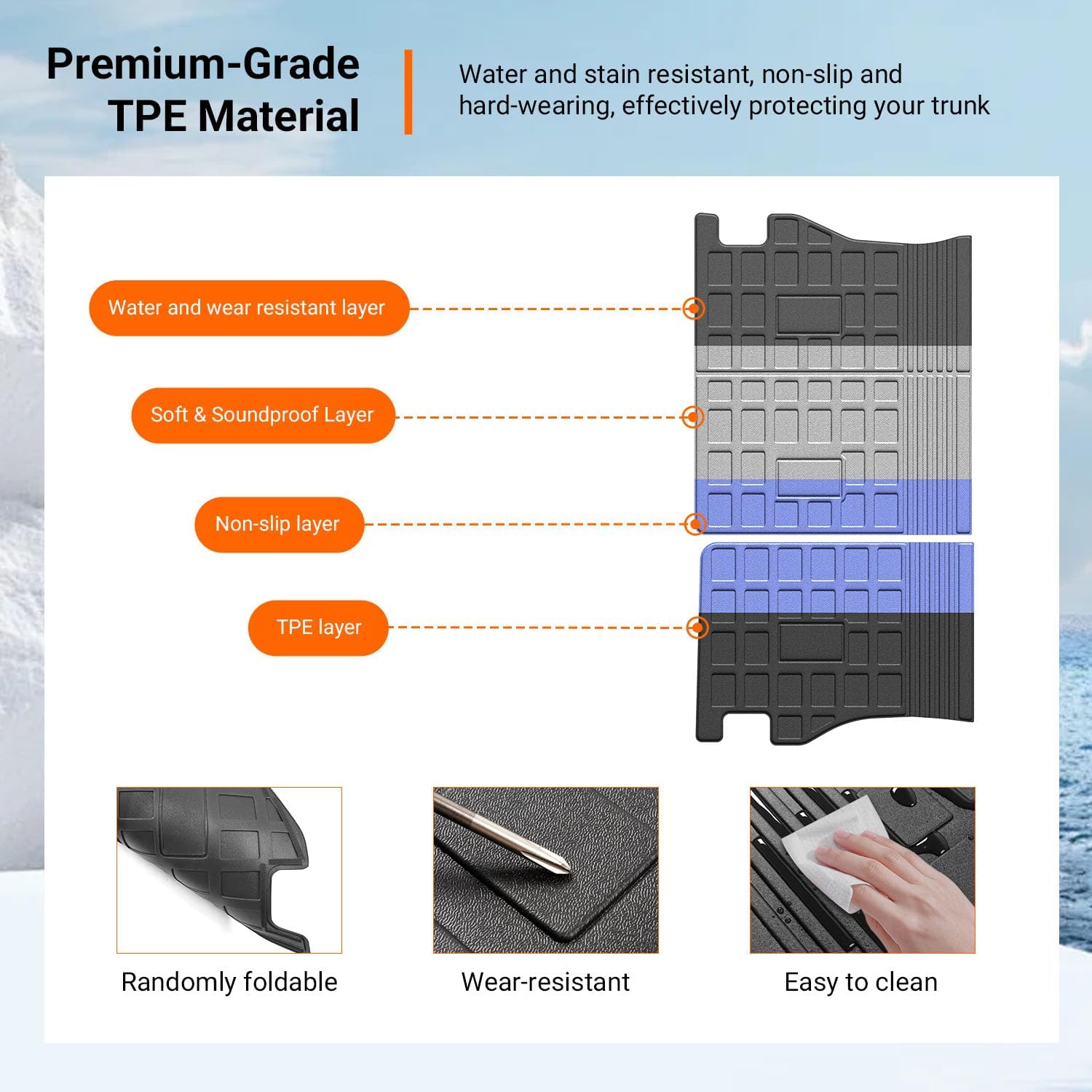 Premium-Grade TPE Material

Water and stain resistant, non-slip and hard-wearing, effectively protecting your trunk

Water and wear resistant layer

Soft & Soundproof Layer

Non-slip layer

TPE layer

Randomly foldable

Wear-resistant

Easy to clean