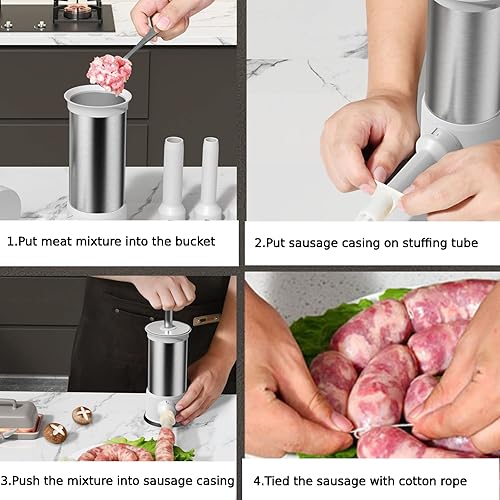 1.Put meat mixture into the bucket

2.Put sausage casing on stuffing tube

3.Push the mixture into sausage casing

4.Tied the sausage with cotton rope