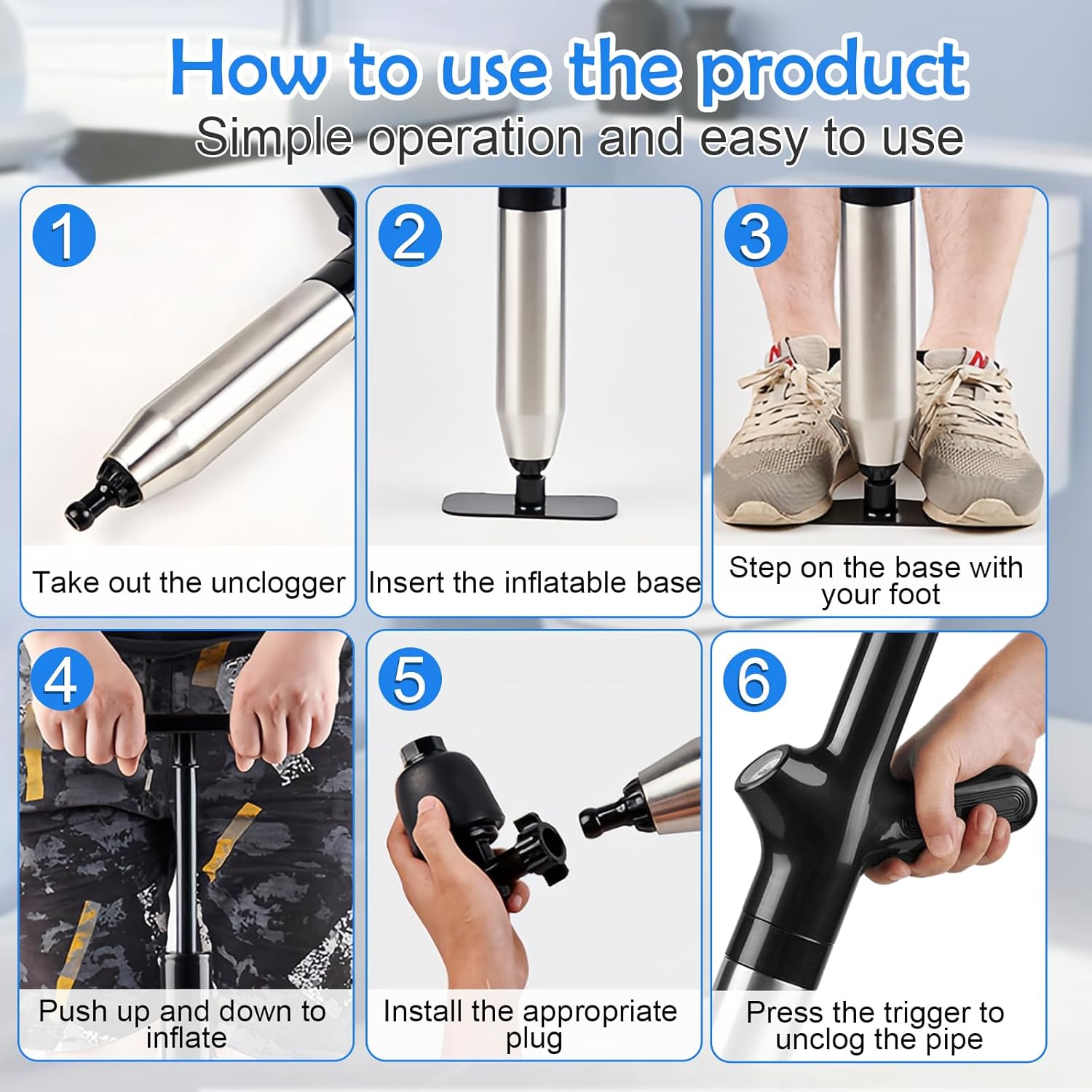 How to use the product
Simple operation and easy to use

1
Take out the unclogger

2
Insert the inflatable base

3
Step on the base with your foot

4
Push up and down to inflate

5
Install the appropriate plug

6
Press the trigger to unclog the pipe