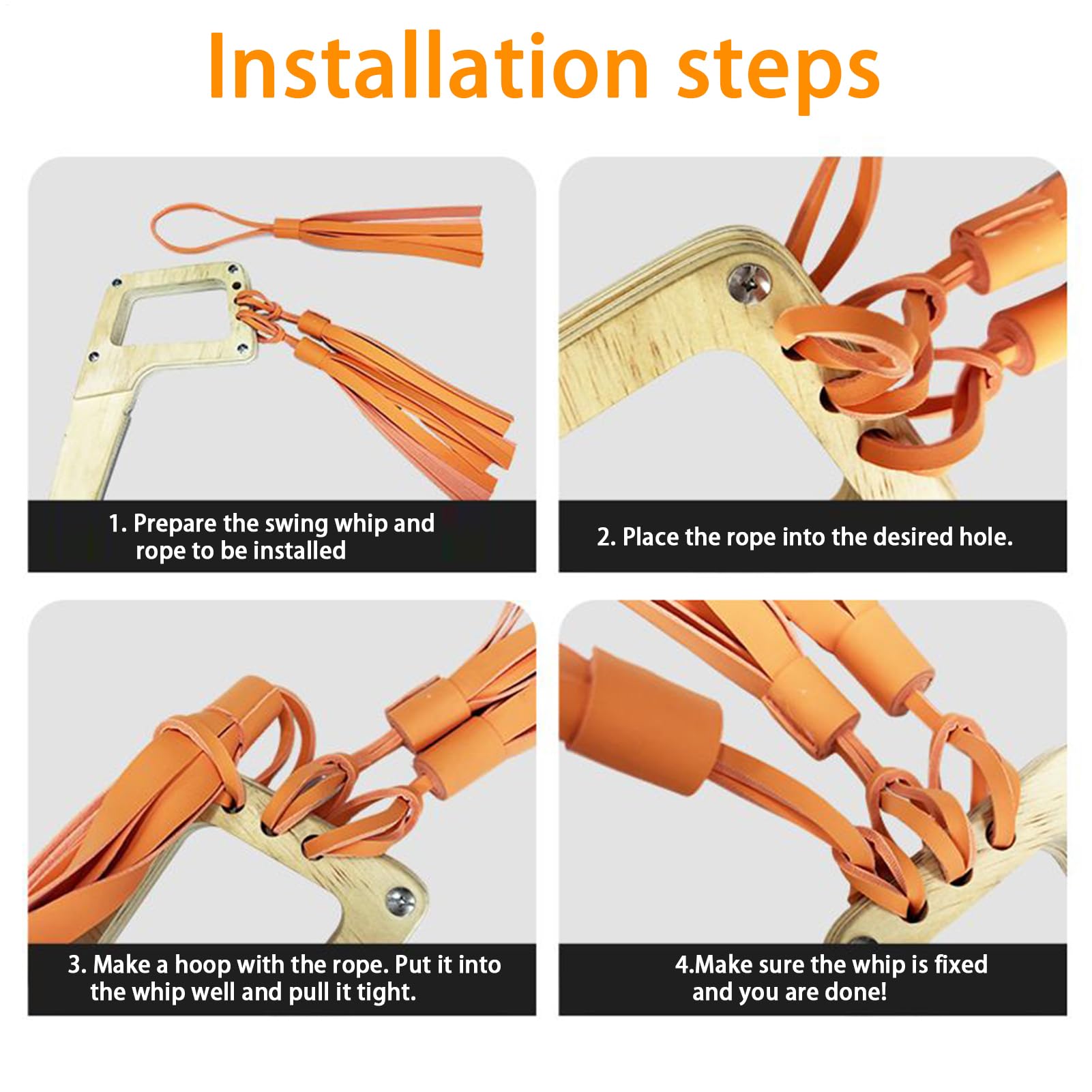 Installation steps

1. Prepare the swing whip and rope to be installed

2. Place the rope into the desired hole.

3. Make a hoop with the rope. Put it into the whip well and pull it tight.

4.Make sure the whip is fixed and you are done!