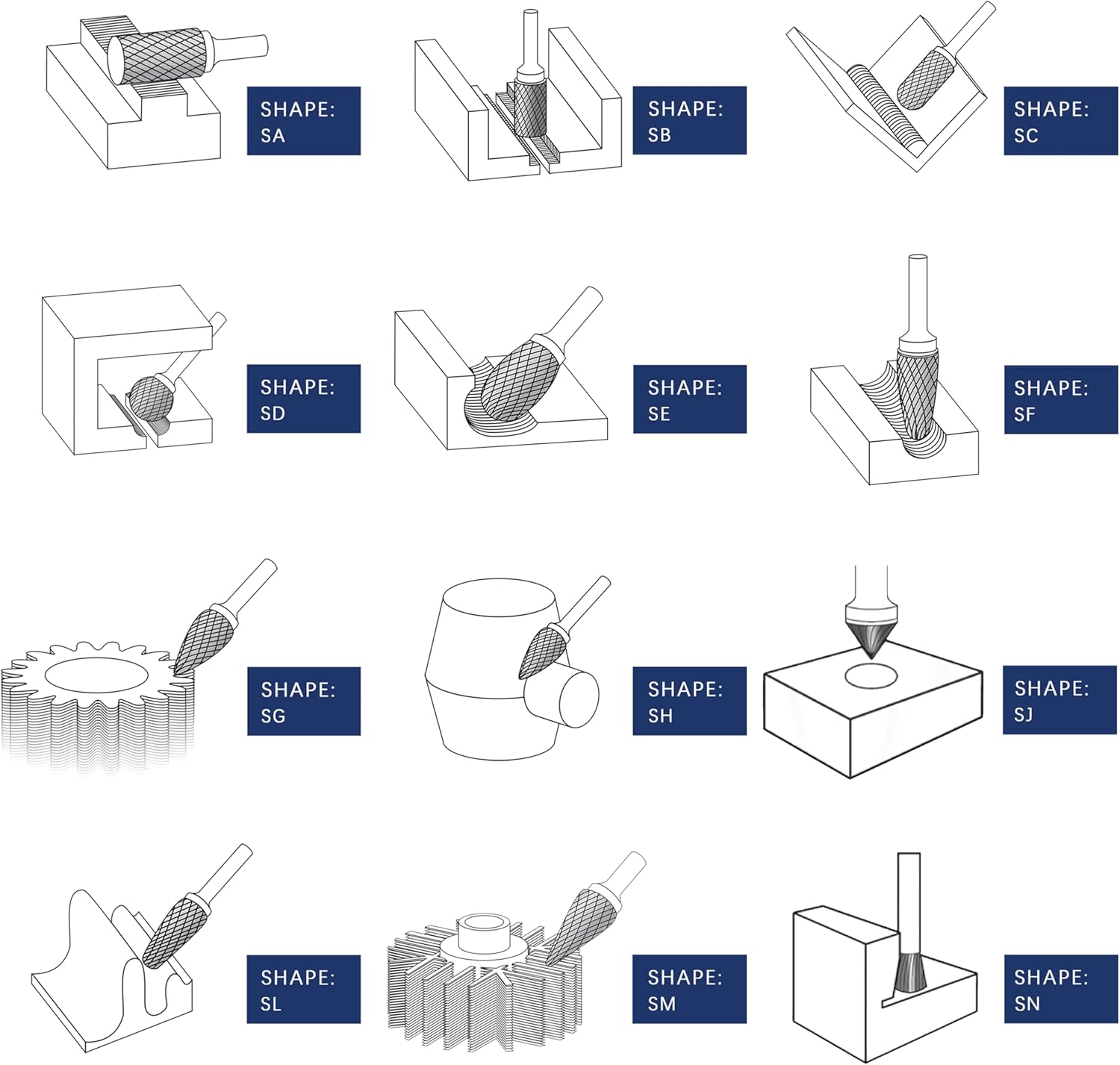 SHAPE:
SA

SHAPE:
SB

SHAPE:
SC

SHAPE:
SD

SHAPE:
SE

SHAPE:
SF

SHAPE:
SG

SHAPE:
SH

SHAPE:
SJ

SHAPE:
SL

SHAPE:
SM

SHAPE:
SN