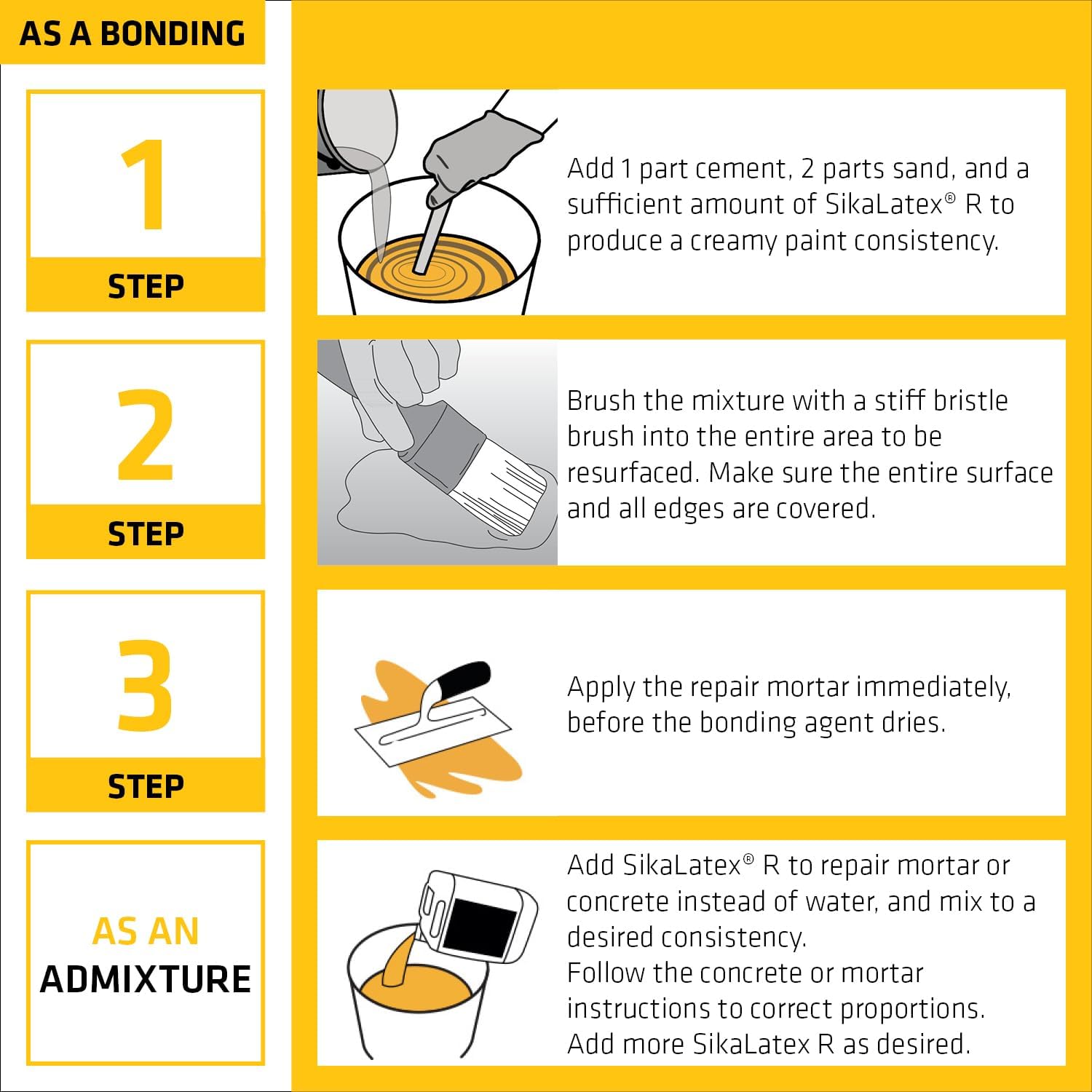 AS A BONDING

1

STEP

Add 1 part cement, 2 parts sand, and a sufficient amount of SikaLatex® R to produce a creamy paint consistency.

2

STEP

Brush the mixture with a stiff bristle brush into the entire area to be resurfaced. Make sure the entire surface and all edges are covered.

3

STEP

Apply the repair mortar immediately, before the bonding agent dries.

AS AN ADMIXTURE

Add SikaLatex® R to repair mortar or concrete instead of water, and mix to a desired consistency.
Follow the concrete or mortar instructions to correct proportions.
Add more SikaLatex R as desired.