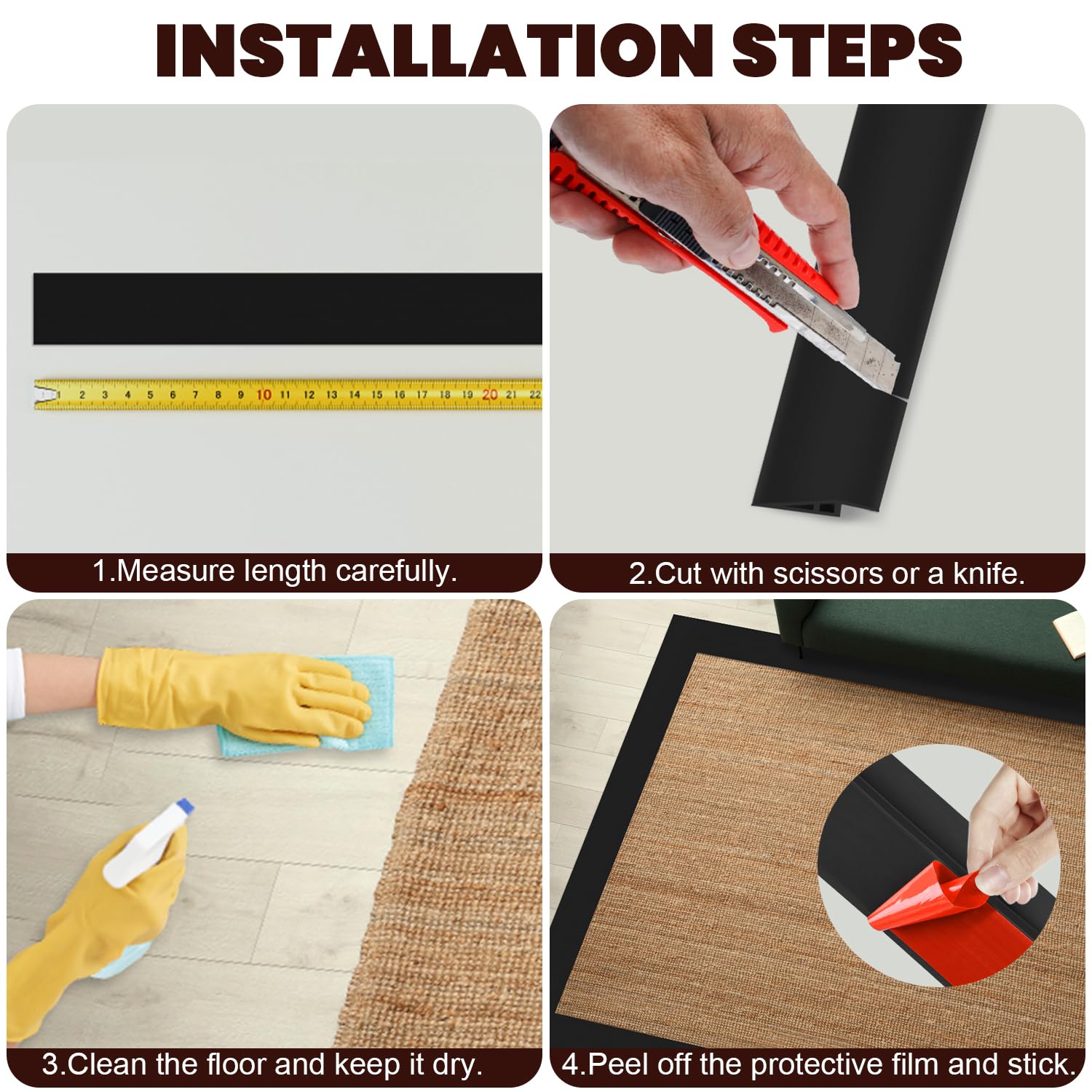 INSTALLATION STEPS

1 2 3 4 5 6 7 8 9 10 11 12 13 14 15 16 17 18 19 20 21 22

1.Measure length carefully.

2.Cut with scissors or a knife.

3.Clean the floor and keep it dry.

4.Peel off the protective film and stick.