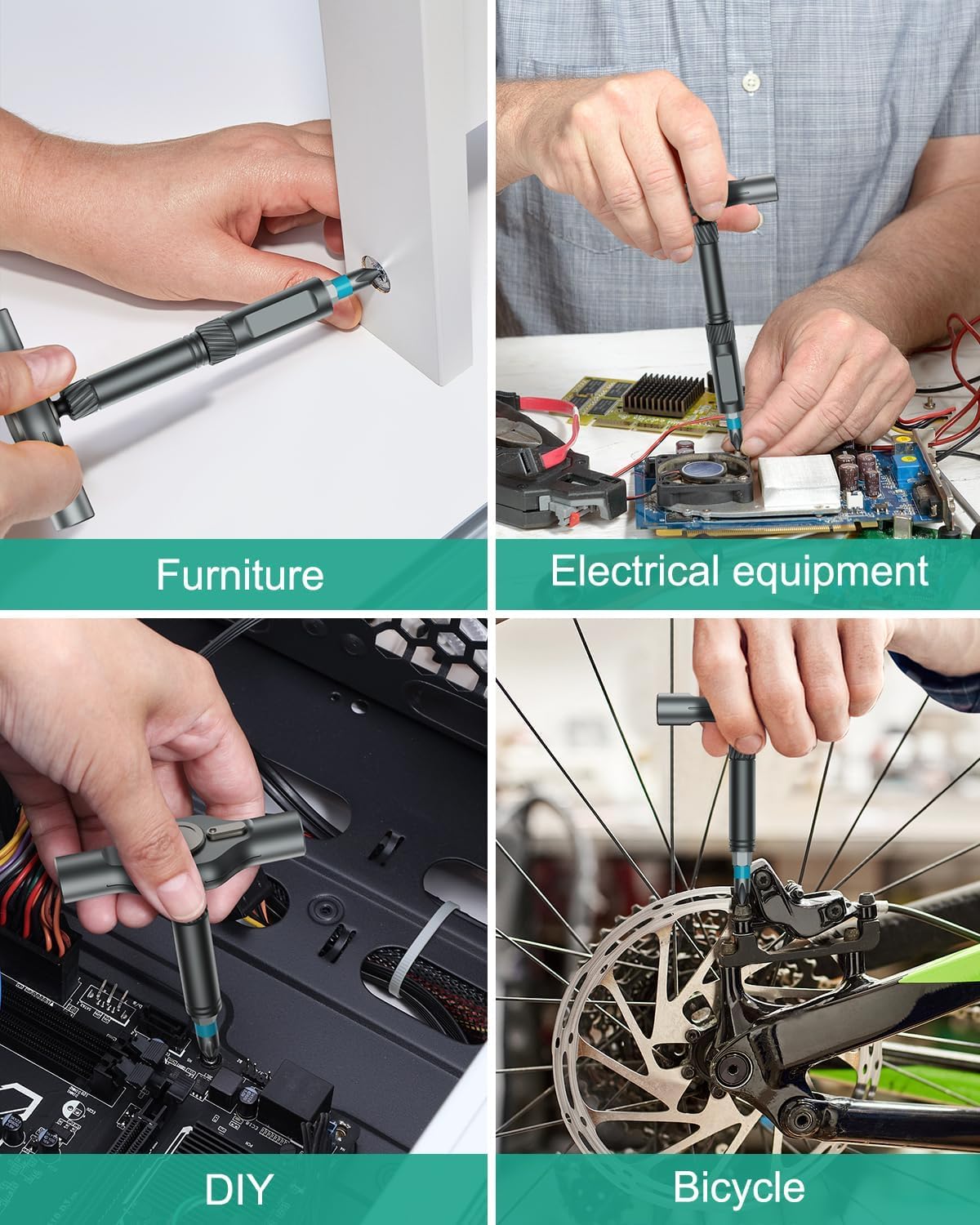 Furniture

Electrical equipment

DIY

Bicycle