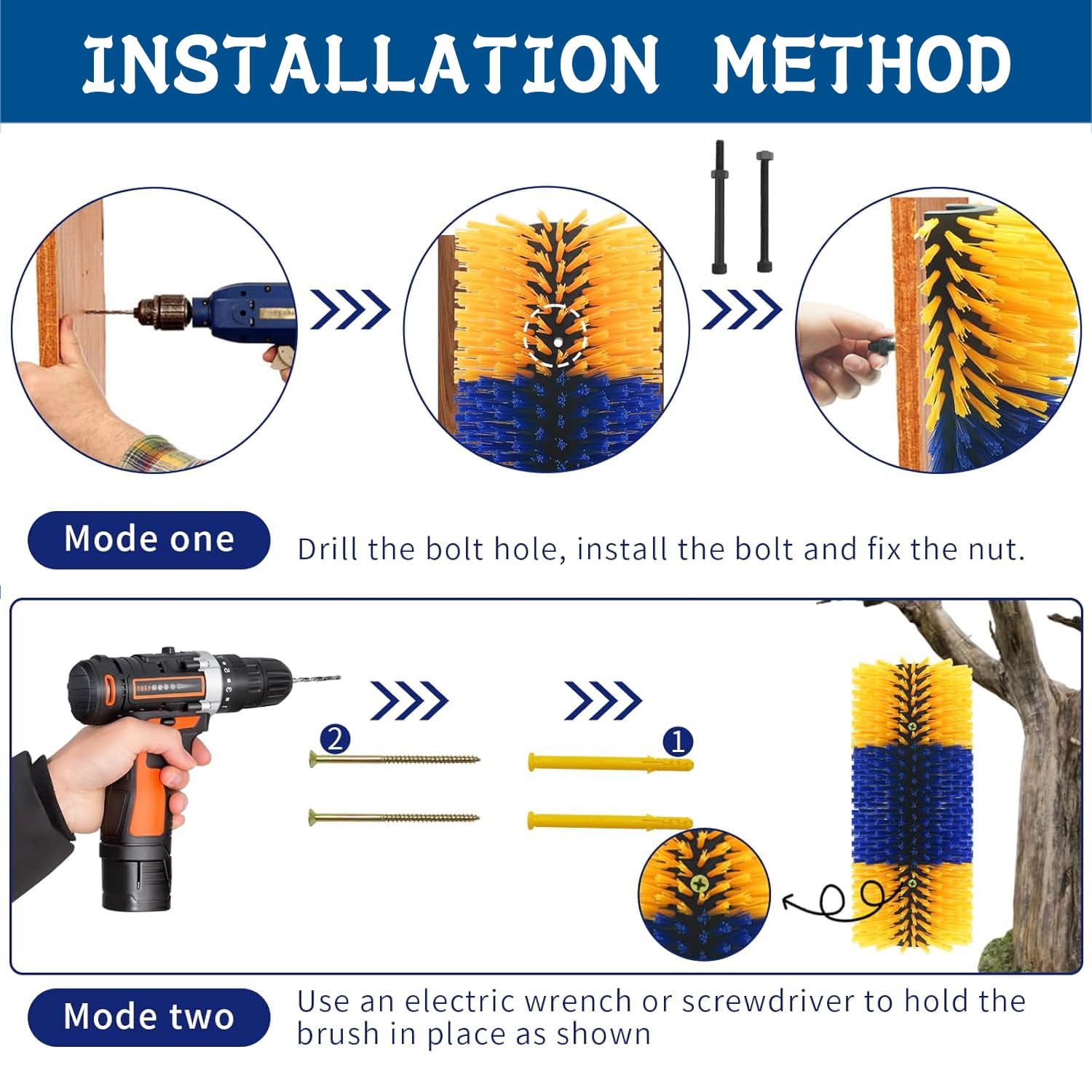 INSTALLATION METHOD

Mode one

Drill the bolt hole, install the bolt and fix the nut.

2

1

Mode two

Use an electric wrench or screwdriver to hold the brush in place as shown