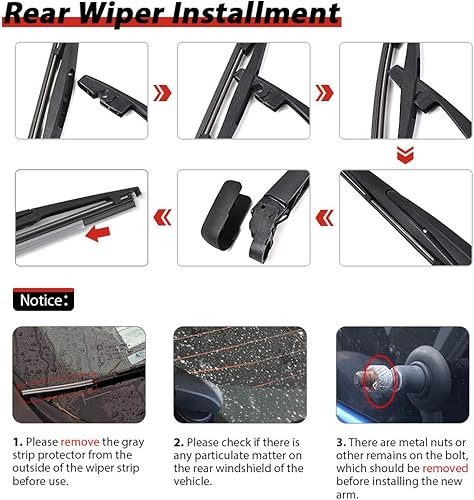 Rear Wiper Installment

Notice:

1. Please remove the gray strip protector from the outside of the wiper strip before use.

2. Please check if there is any particulate matter on the rear windshield of the vehicle.

3. There are metal nuts or other remains on the bolt, which should be removed before installing the new arm.