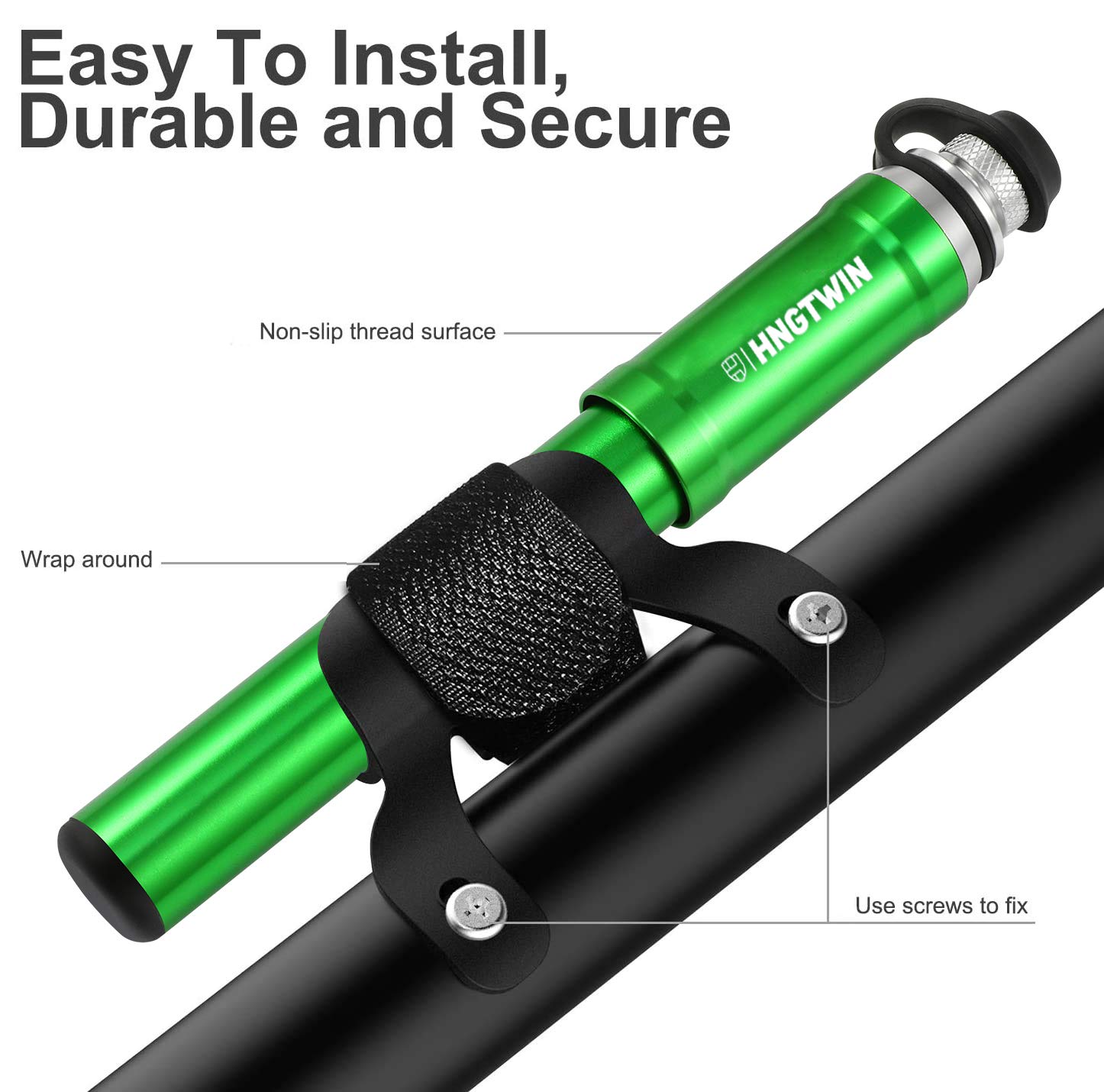 Easy To Install,
Durable and Secure

Non-slip thread surface

HNGTWIN

Wrap around

Use screws to fix