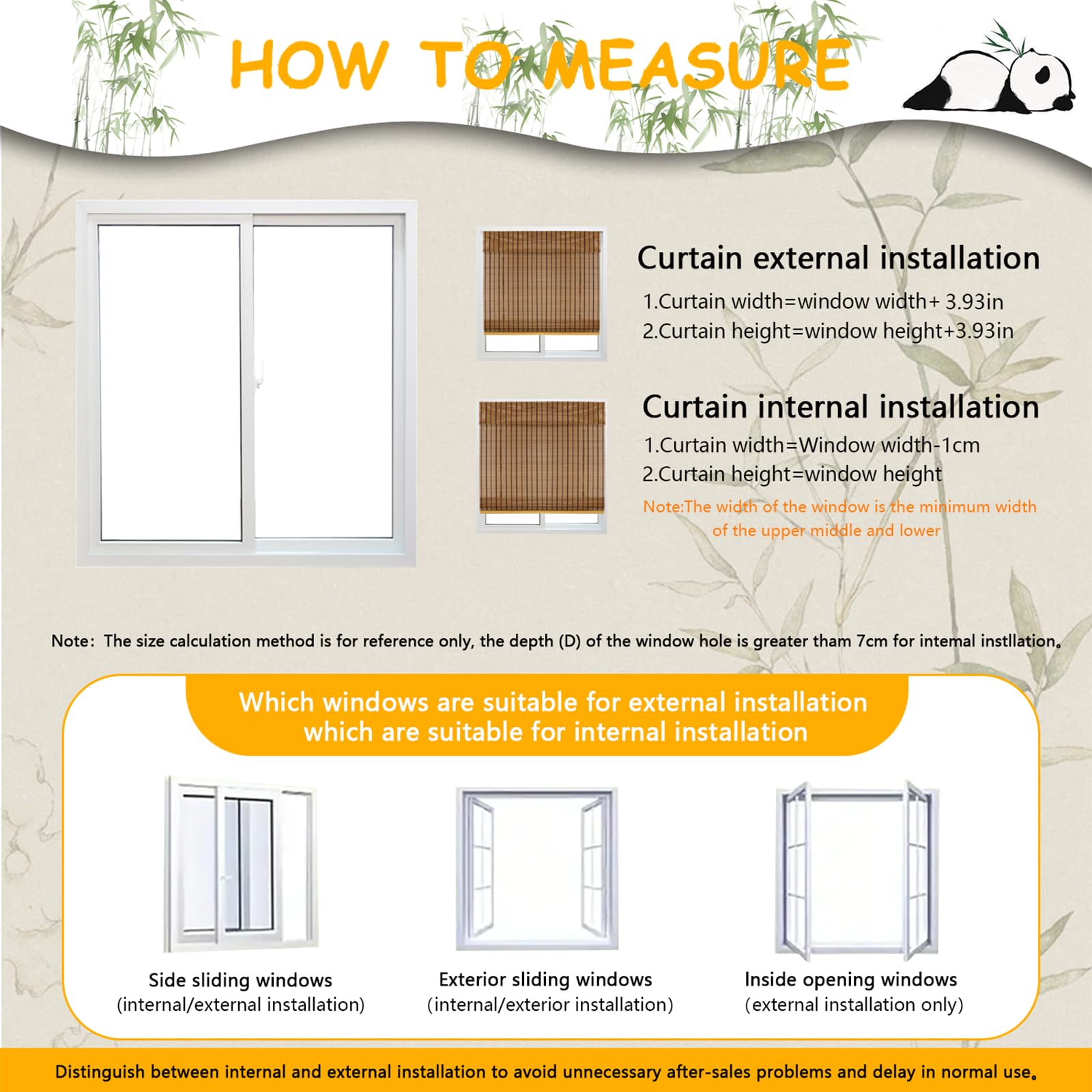 HOW TO MEASURE

Curtain external installation

1.Curtain width=window width+ 3.93in
2.Curtain height=window height+3.93in

Curtain internal installation

1.Curtain width=Window width-1cm
2.Curtain height=window height

Note:The width of the window is the minimum width of the upper middle and lower

Note: The size calculation method is for reference only, the depth (D) of the window hole is greater tham 7cm for intemal instllation。

Which windows are suitable for external installation which are suitable for internal installation

Side sliding windows
(internal/external installation)

Exterior sliding windows
(internal/exterior installation)

Inside opening windows
(external installation only)

Distinguish between internal and external installation to avoid unnecessary after-sales problems and delay in normal use。