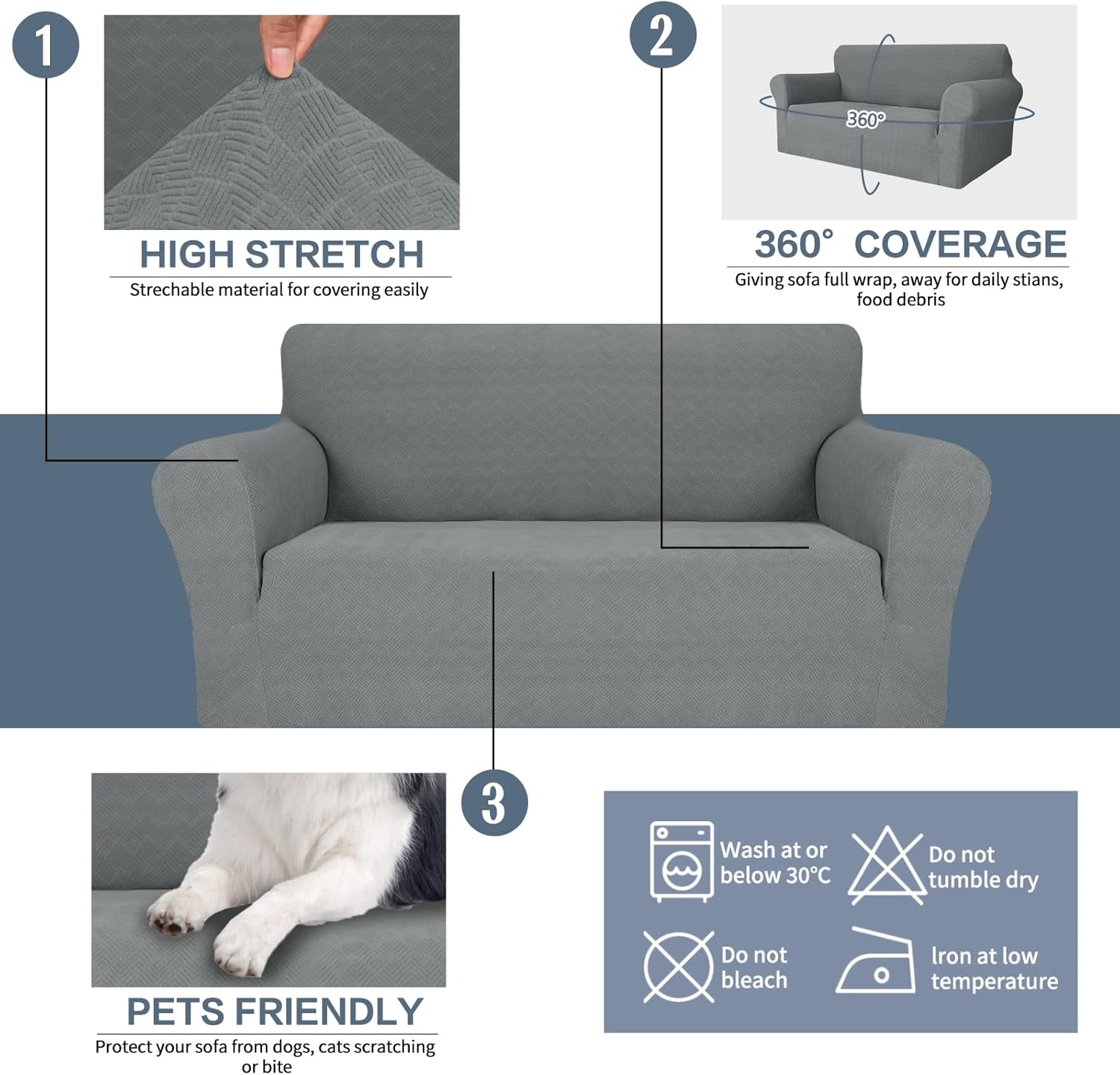 1

HIGH STRETCH

Strechable material for covering easily

2

360°

360° COVERAGE

Giving sofa full wrap, away for daily stians, food debris

3

PETS FRIENDLY

Protect your sofa from dogs, cats scratching or bite

Wash at or below 30°C

Do not tumble dry

Do not bleach

Iron at low temperature