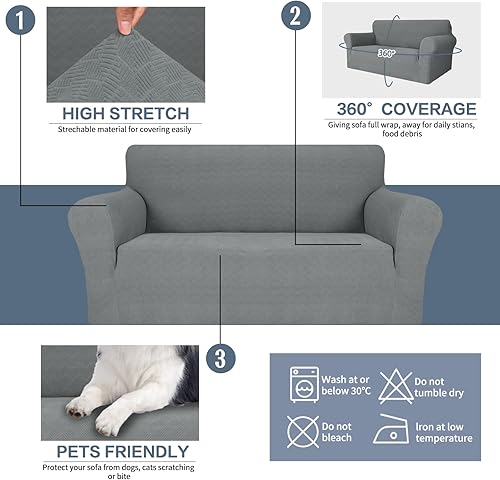 1

HIGH STRETCH

Strechable material for covering easily

2

360°

360° COVERAGE

Giving sofa full wrap, away for daily stians, food debris

3

PETS FRIENDLY

Protect your sofa from dogs, cats scratching or bite

Wash at or below 30°C

Do not tumble dry

Do not bleach

Iron at low temperature