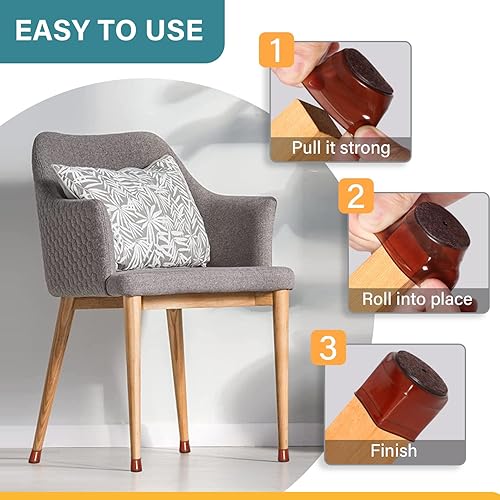 EASY TO USE

1

Pull it strong

2

Roll into place

3

Finish