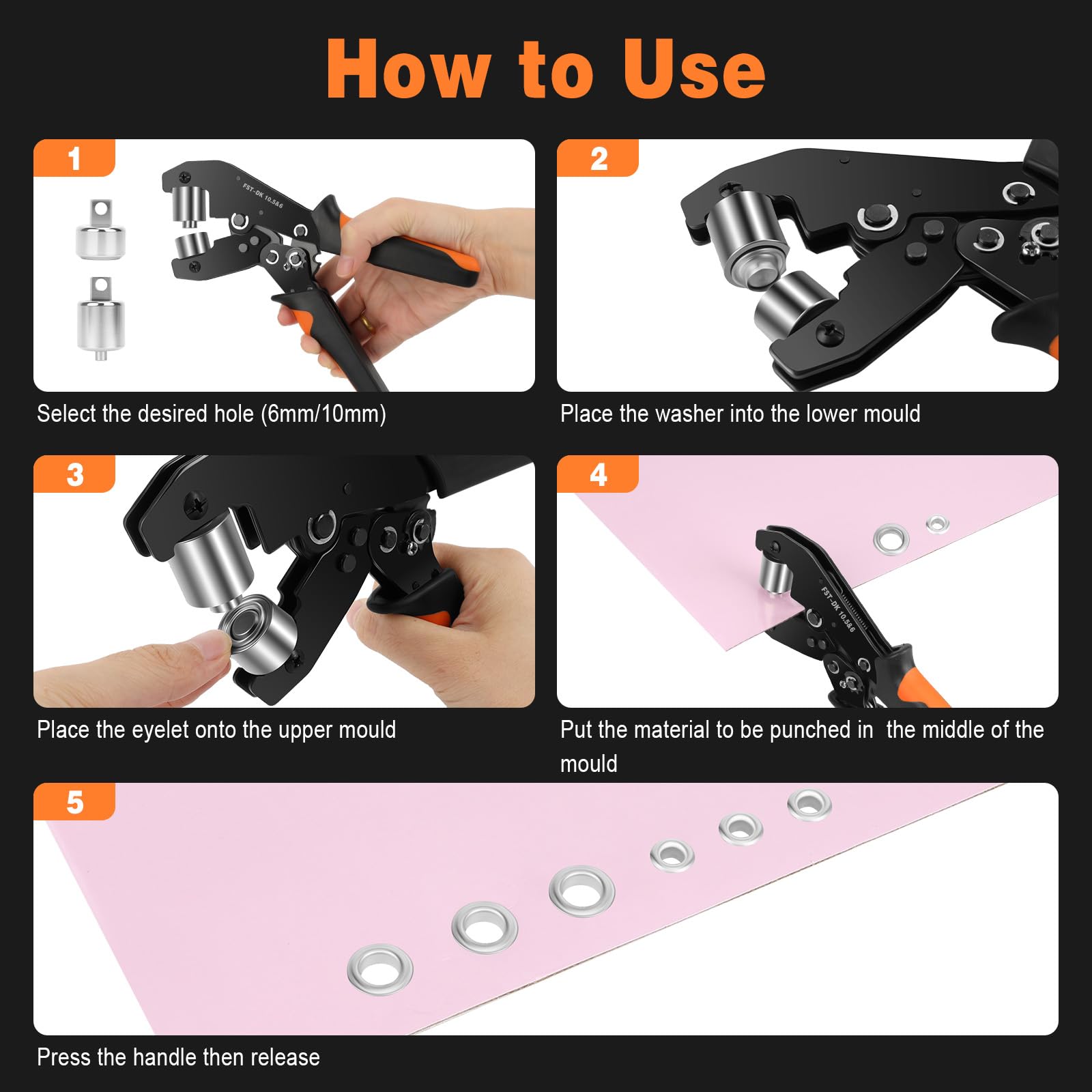 How to Use

1

FST-DK 10.5&6

Select the desired hole (6mm/10mm)

2

Place the washer into the lower mould

3

Place the eyelet onto the upper mould

4

FST-DK 10.5&6

Put the material to be punched in the middle of the mould

5

Press the handle then release