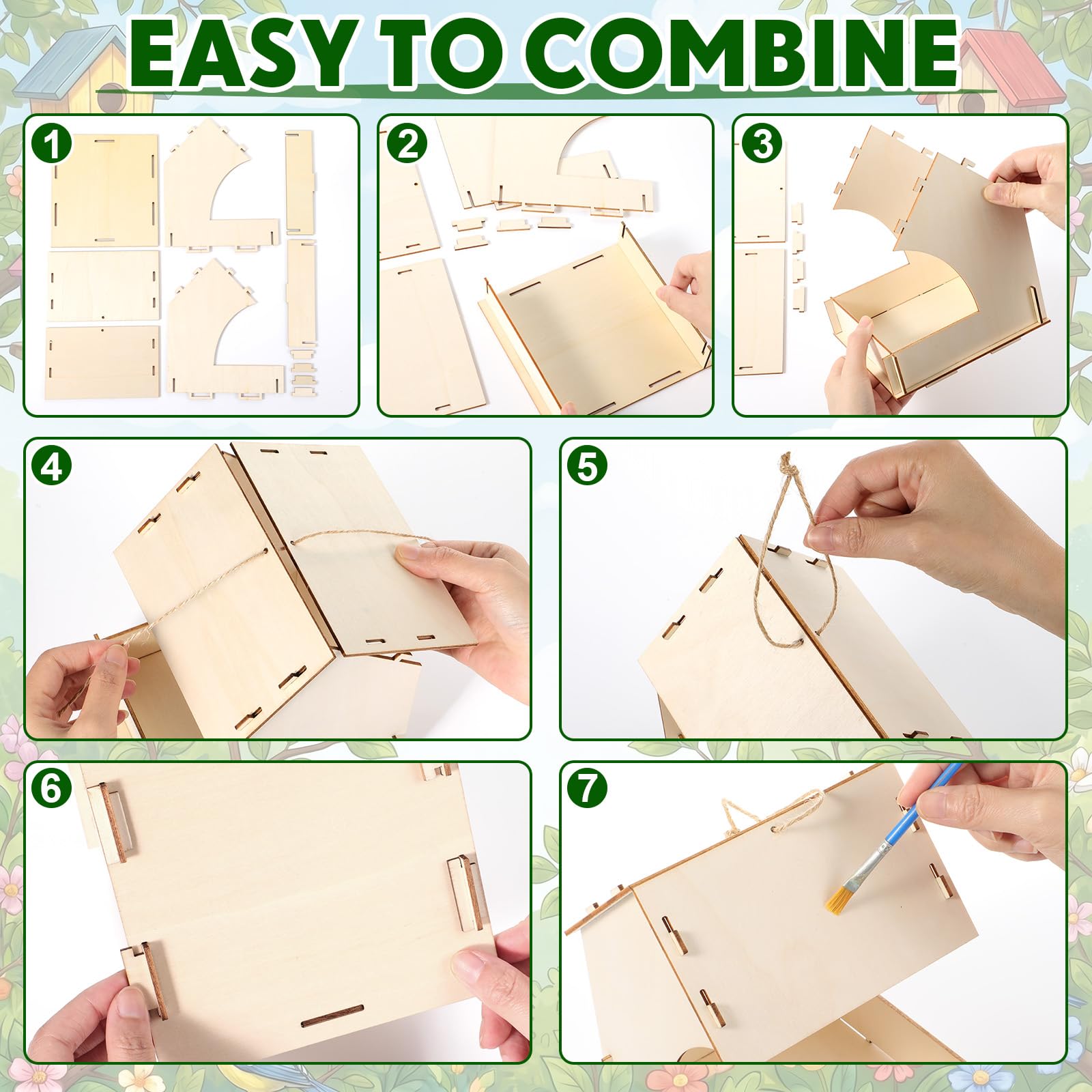 EASY TO COMBINE

1

2

3

4

5

6

7