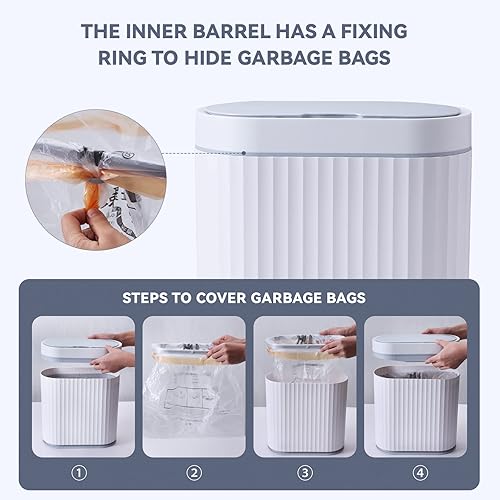 THE INNER BARREL HAS A FIXING RING TO HIDE GARBAGE BAGS

STEPS TO COVER GARBAGE BAGS

①

②

③

④