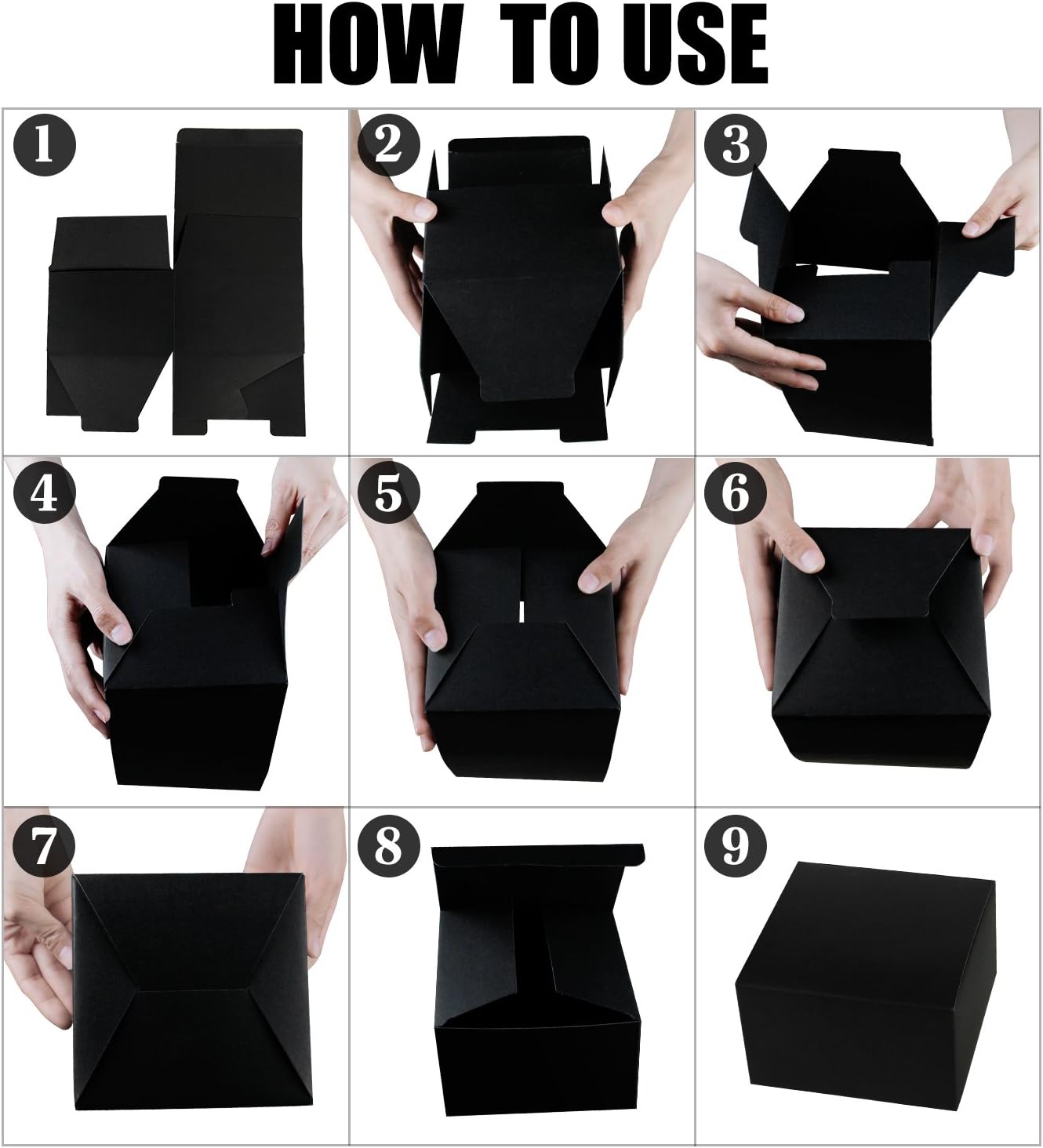 HOW TO USE

1

2

3

4

5

6

7

8

9